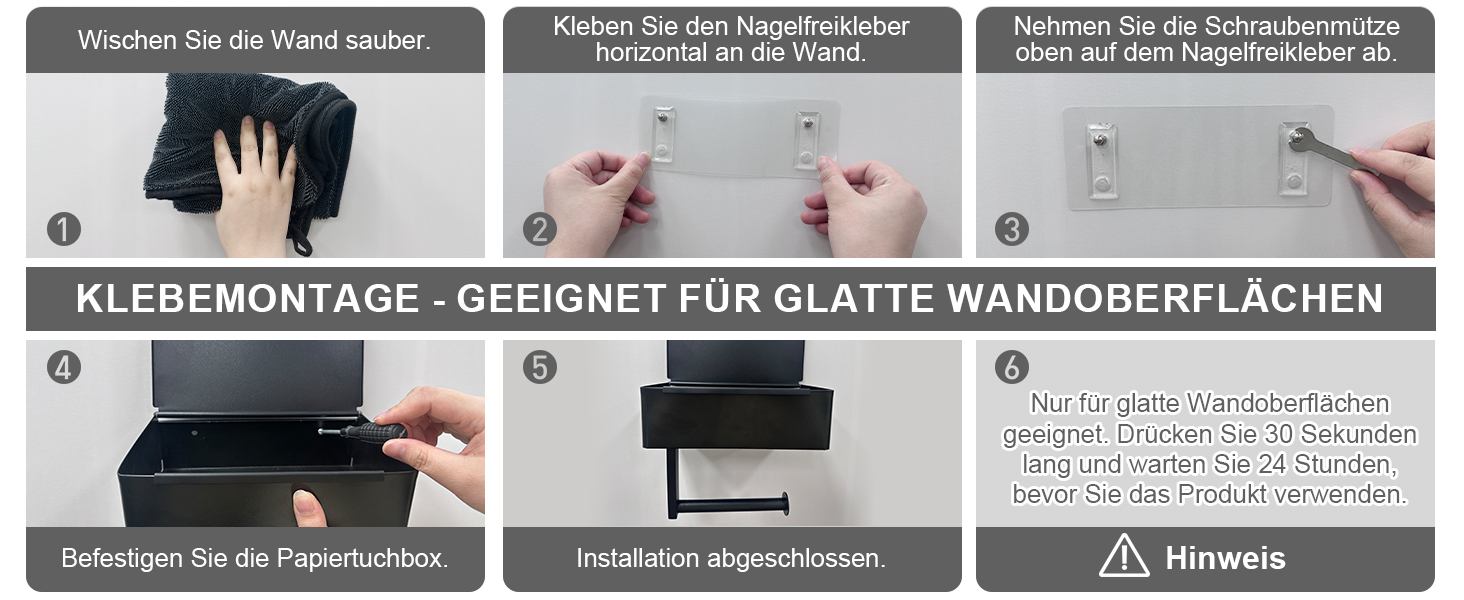 Wischen Sie die Wand sauber.

1

Kleben Sie den Nagelfreikleber horizontal an die Wand.

2

Nehmen Sie die Schraubenmütze oben auf dem Nagelfreikleber ab.

3

KLEBEMONTAGE - GEEIGNET FÜR GLATTE WANDOBERFLÄCHEN

4

Befestigen Sie die Papiertuchbox.

5

Installation abgeschlossen.

6

Nur für glatte Wandoberflächen geeignet. Drücken Sie 30 Sekunden lang und warten Sie 24 Stunden, bevor Sie das Produkt verwenden.

Hinweis