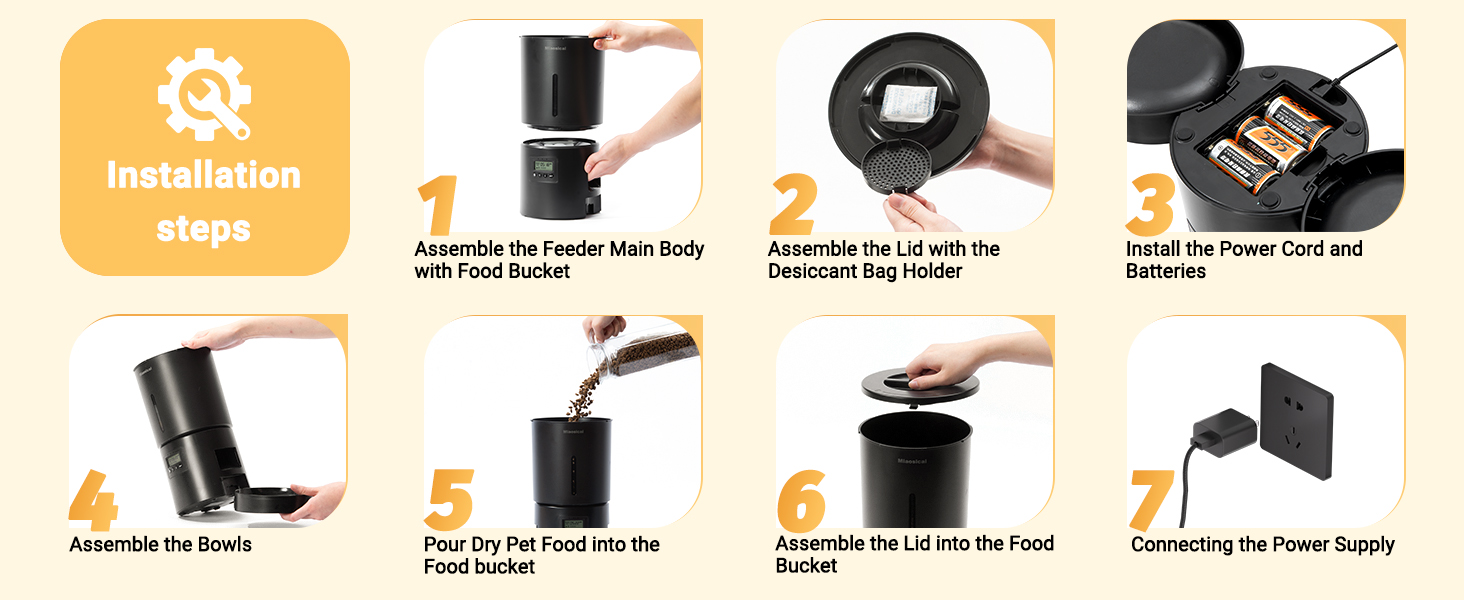 Installation steps

1
Assemble the Feeder Main Body with Food Bucket

2
Assemble the Lid with the Desiccant Bag Holder

3
Install the Power Cord and Batteries

4
Assemble the Bowls

5
Pour Dry Pet Food into the Food bucket

6
Assemble the Lid into the Food Bucket

7
Connecting the Power Supply