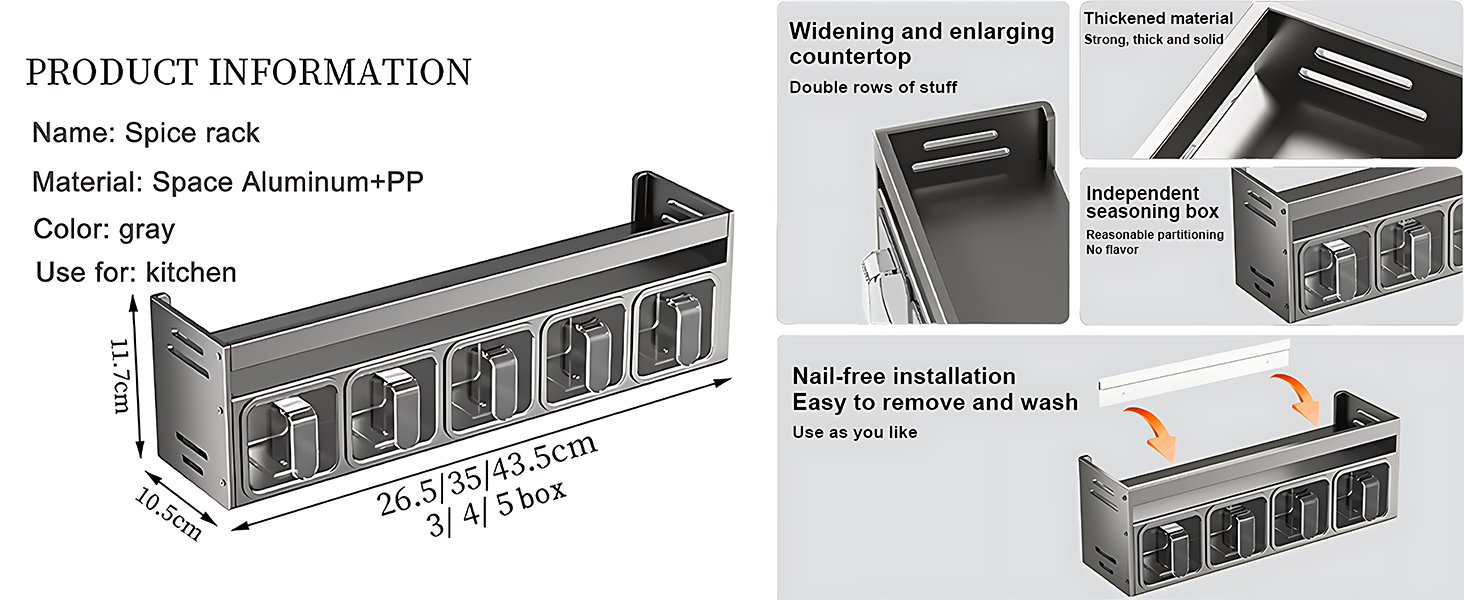 PRODUCT INFORMATION

Name: Spice rack

Material: Space Aluminum+PP

Color: gray

Use for: kitchen

11.7cm

10.5cm

26.5/35/43.5cm
3/ 4/ 5 box

Widening and enlarging countertop

Double rows of stuff

Thickened material

Strong, thick and solid

Independent seasoning box

Reasonable partitioning
No flavor

Nail-free installation
Easy to remove and wash

Use as you like