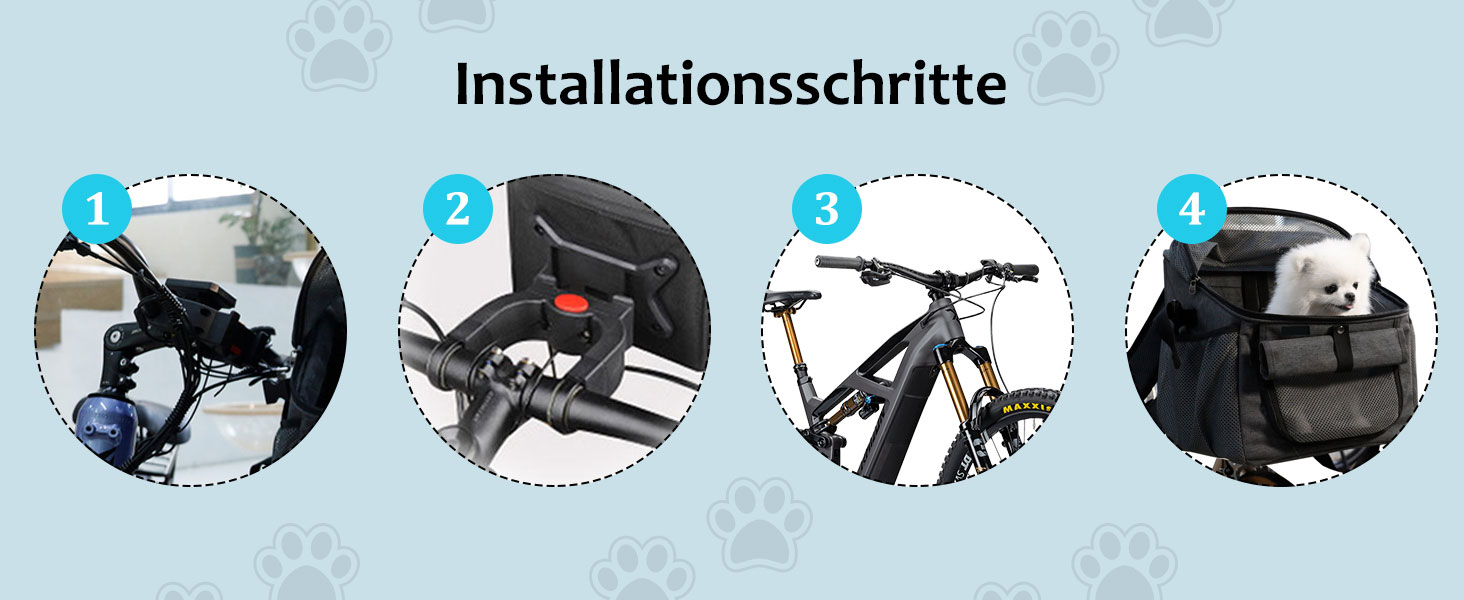 Installationsschritte

1

2

3

MAXXIS

4