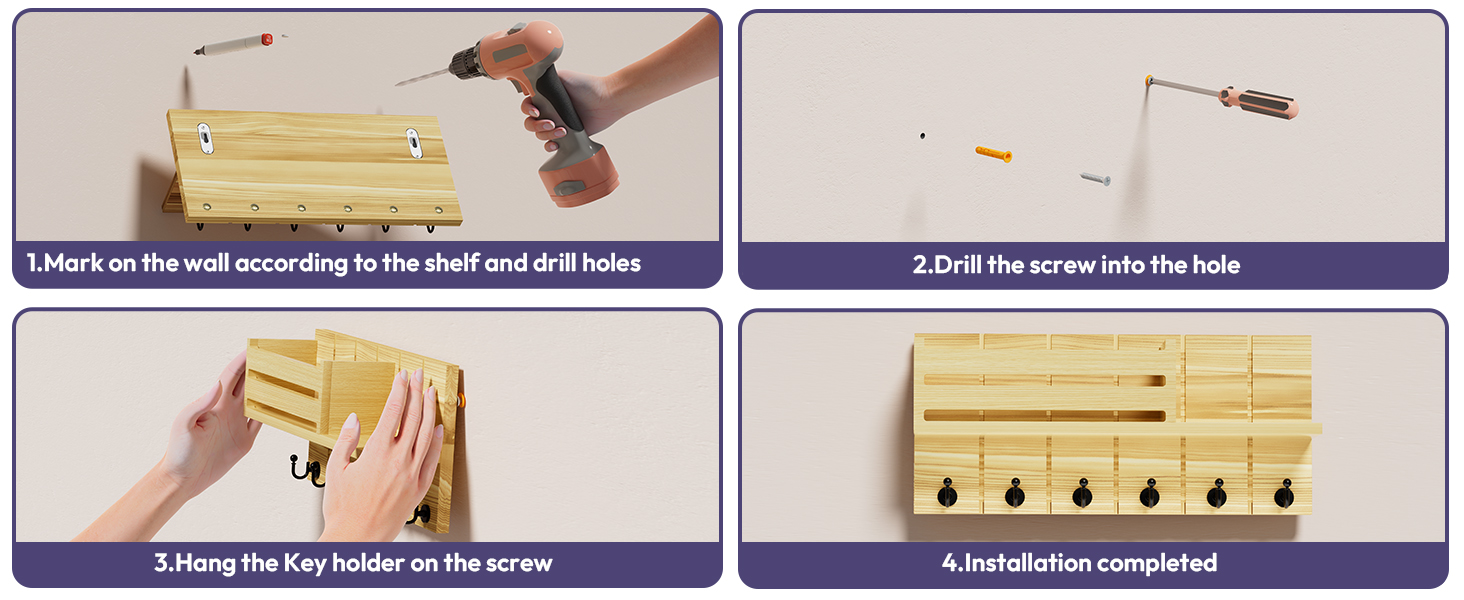 1.Mark on the wall according to the shelf and drill holes

2.Drill the screw into the hole

3.Hang the Key holder on the screw

4.Installation completed