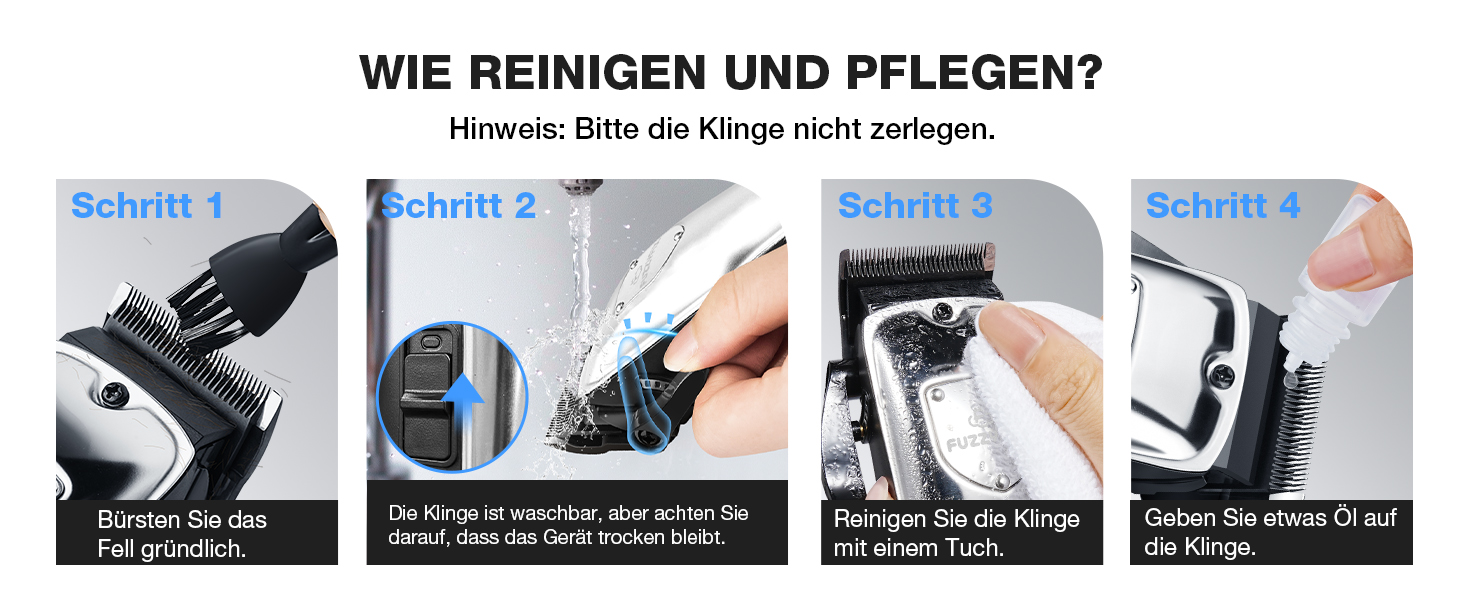 WIE REINIGEN UND PFLEGEN?

Hinweis: Bitte die Klinge nicht zerlegen.

Schritt 1

Bürsten Sie das Fell gründlich.

Schritt 2

Die Klinge ist waschbar, aber achten Sie darauf, dass das Gerät trocken bleibt.

Schritt 3

FUZZ

Reinigen Sie die Klinge mit einem Tuch.

Schritt 4

Geben Sie etwas Öl auf die Klinge.