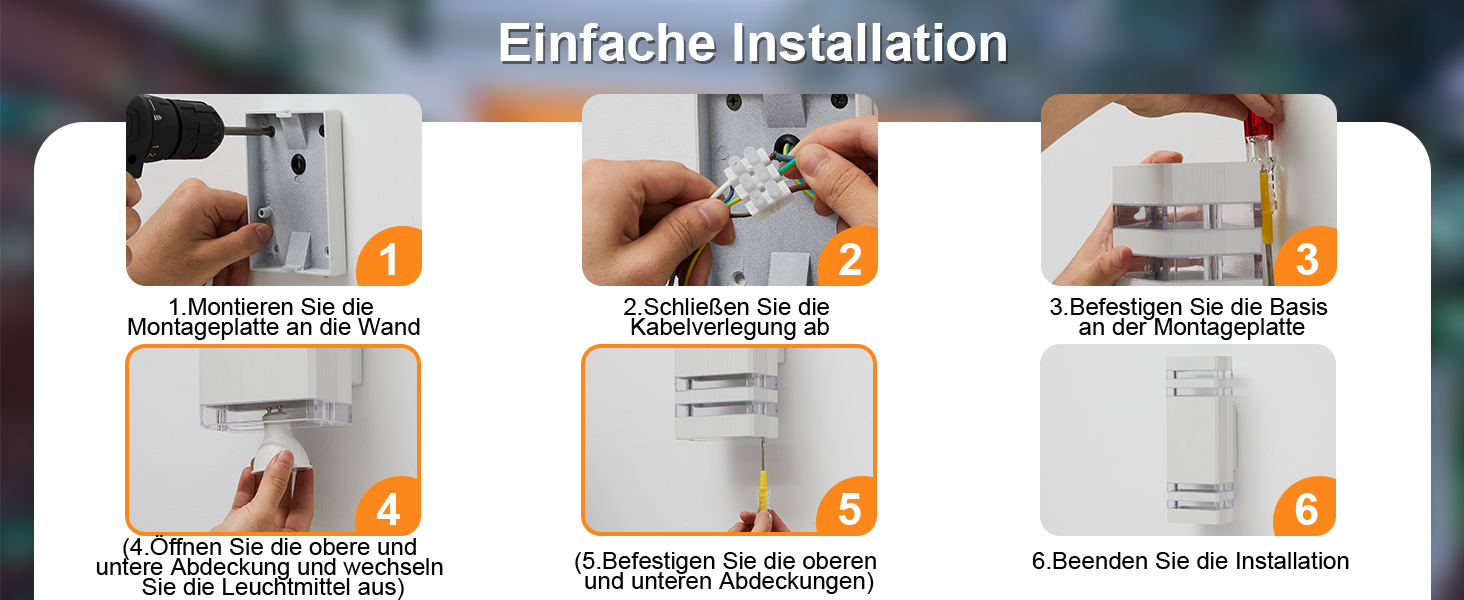 Einfache Installation

1

1.Montieren Sie die Montageplatte an die Wand

2

2.Schließen Sie die Kabelverlegung ab

3

3.Befestigen Sie die Basis an der Montageplatte

4

(4.Öffnen Sie die obere und untere Abdeckung und wechseln Sie die Leuchtmittel aus)

5

(5.Befestigen Sie die oberen und unteren Abdeckungen)

6

6.Beenden Sie die Installation