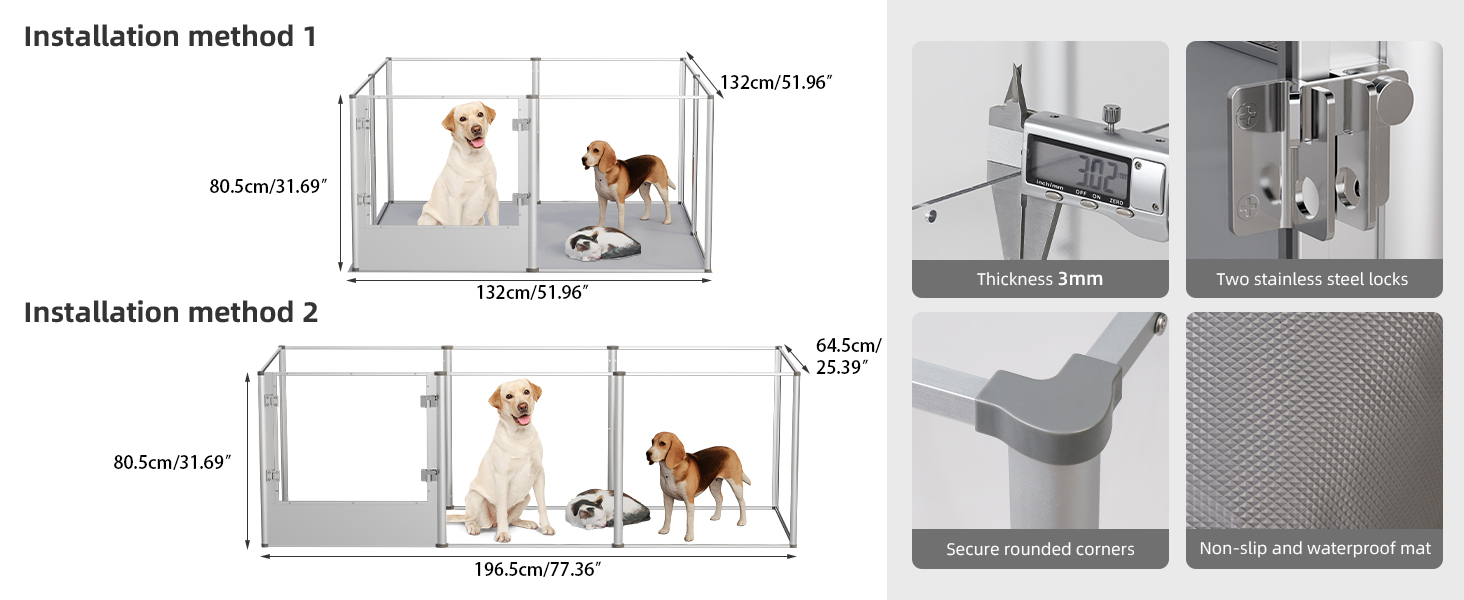 Installation method 1

132cm/51.96″

80.5cm/31.69″

132cm/51.96″

Installation method 2

64.5cm/ 25.39″

80.5cm/31.69″

196.5cm/77.36″

3.02

inch/mm OFF ON ZERO

Thickness 3mm

Two stainless steel locks

Secure rounded corners

Non-slip and waterproof mat