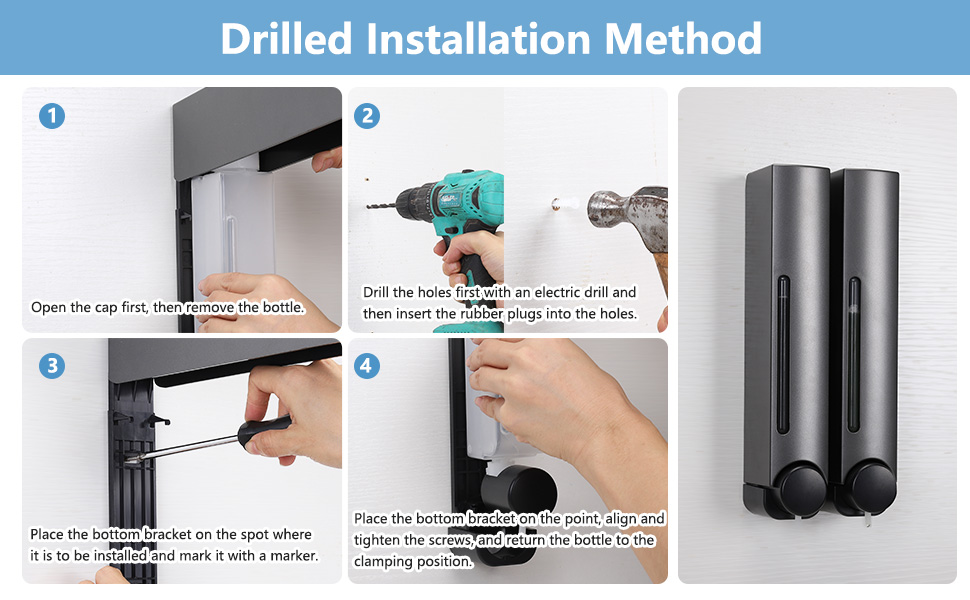 Drilled Installation Method

1

Open the cap first, then remove the bottle.

2

Drill the holes first with an electric drill and then insert the rubber plugs into the holes.

3

Place the bottom bracket on the spot where it is to be installed and mark it with a marker.

4

Place the bottom bracket on the point, align and tighten the screws, and return the bottle to the clamping position.