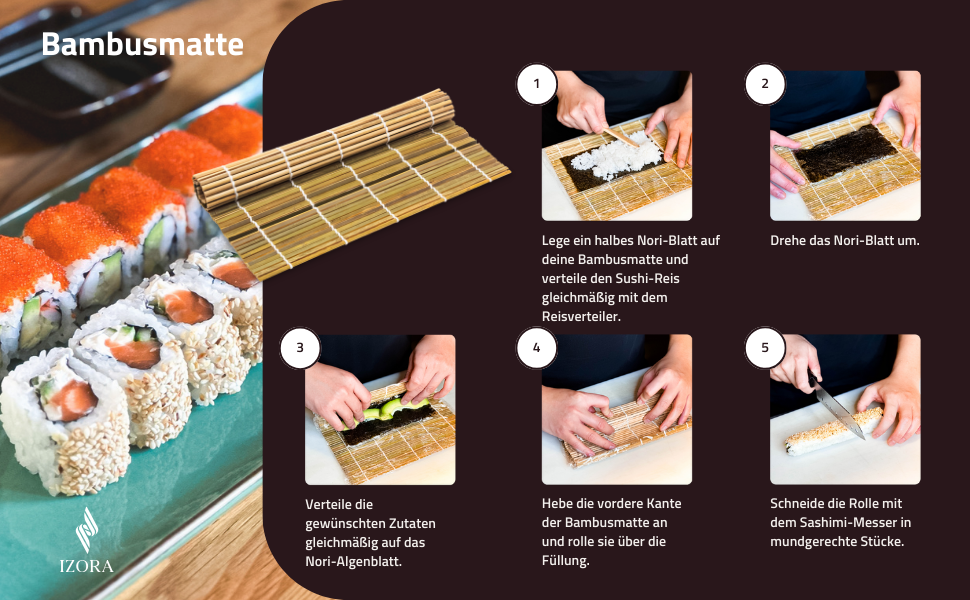 Bambusmatte

1

Lege ein halbes Nori-Blatt auf deine Bambusmatte und verteile den Sushi-Reis gleichmäßig mit dem Reisverteiler.

2

Drehe das Nori-Blatt um.

3

Verteile die gewünschten Zutaten gleichmäßig auf das Nori-Algenblatt.

4

Hebe die vordere Kante der Bambusmatte an und rolle sie über die Füllung.

5

Schneide die Rolle mit dem Sashimi-Messer in mundgerechte Stücke.

IZORA