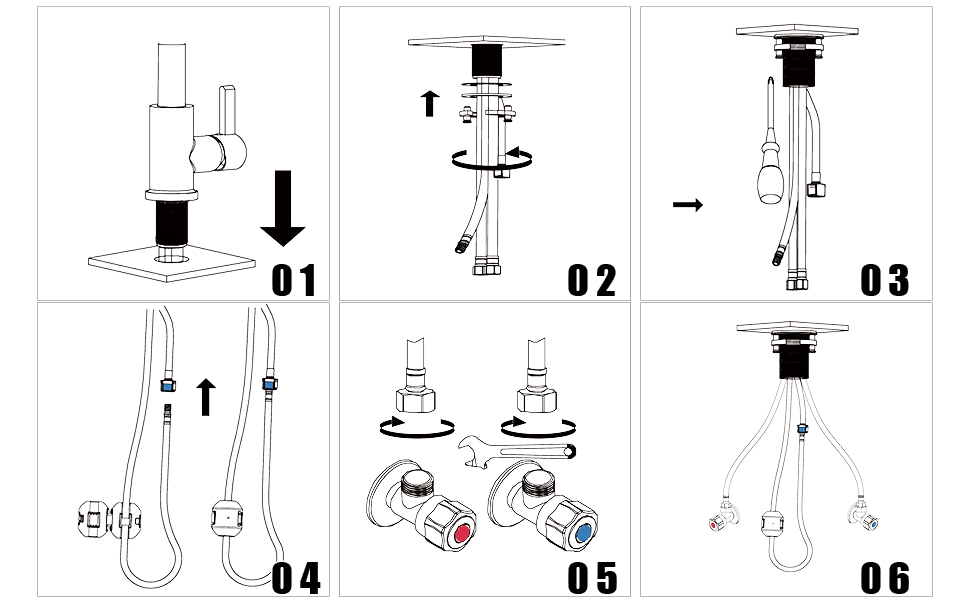 01

02

03

04

05

06