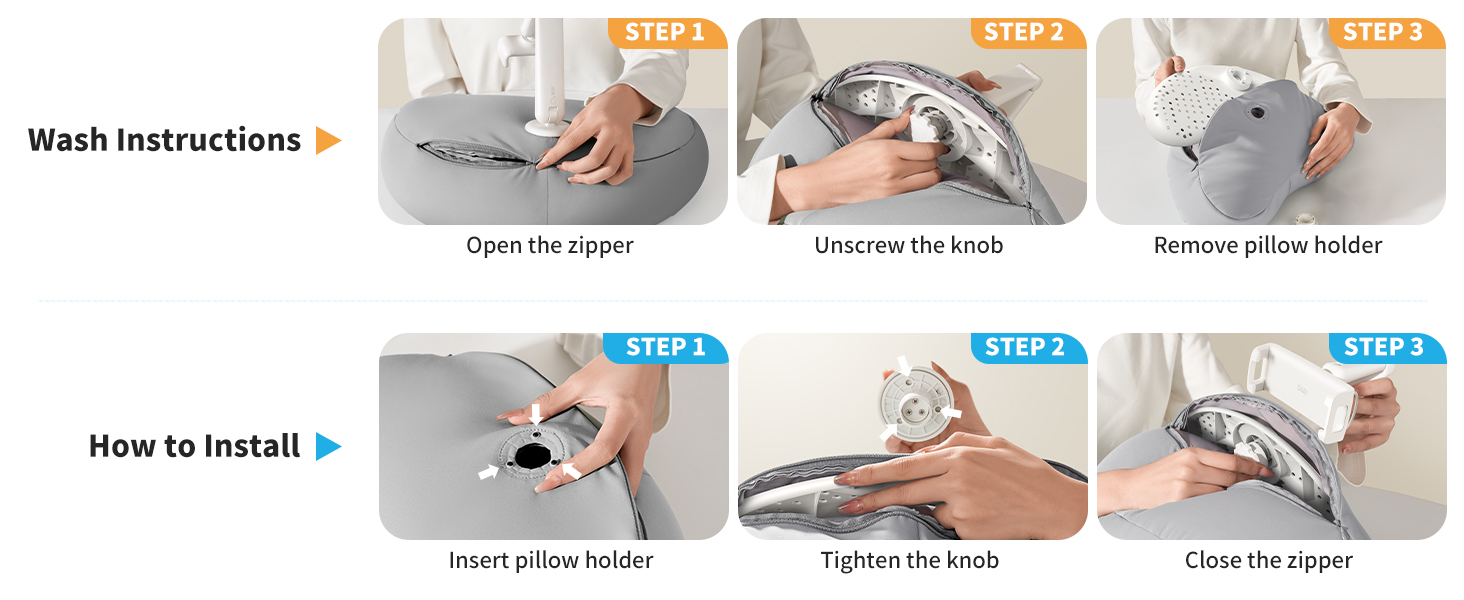 Wash Instructions

STEP 1
Open the zipper

STEP 2
Unscrew the knob

STEP 3
Remove pillow holder

How to Install

STEP 1
Insert pillow holder

STEP 2
Tighten the knob

STEP 3
Close the zipper