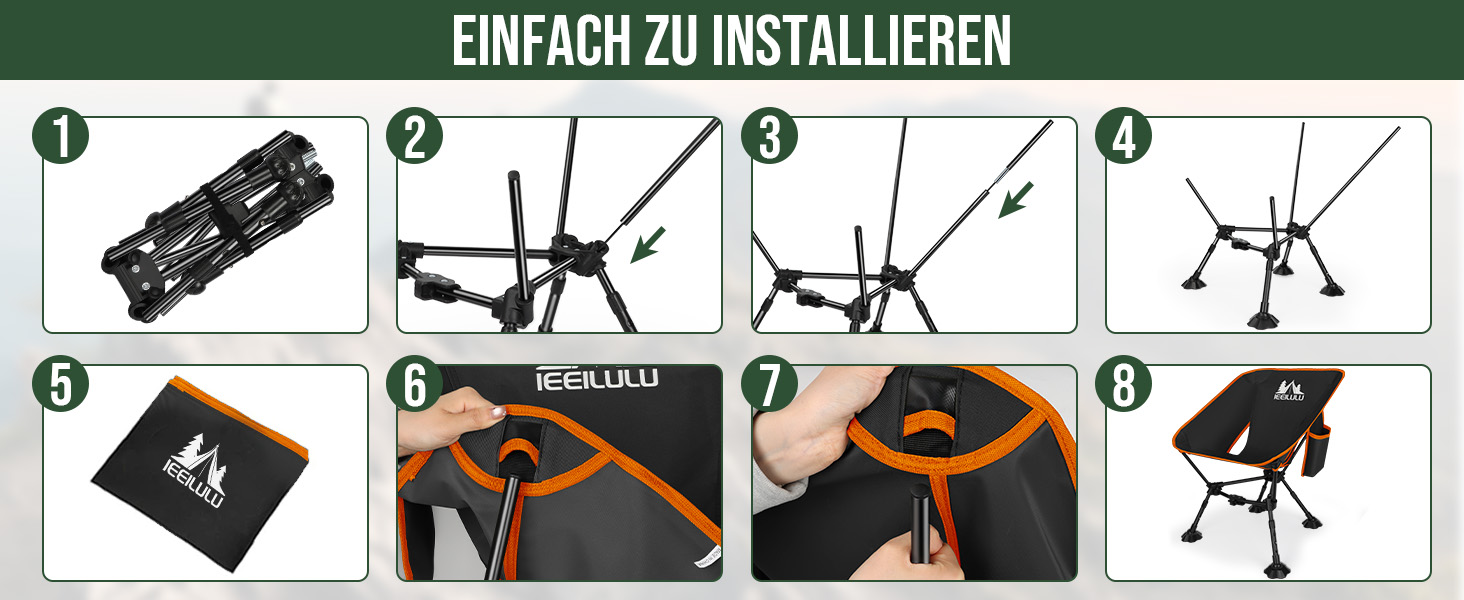 EINFACH ZU INSTALLIEREN

1

2

3

4

5

IEEILULU

6

IEEILULU

7

8

IEEILULU