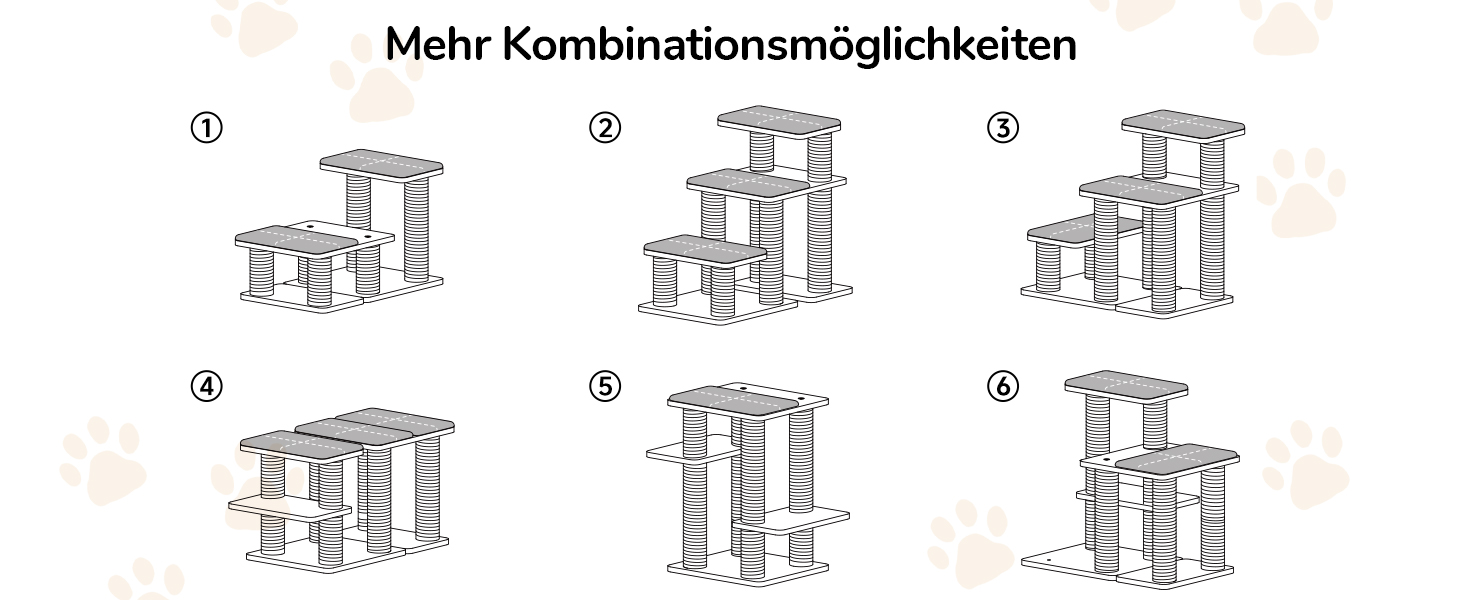 Mehr Kombinationsmöglichkeiten

①

②

③

④

⑤

⑥