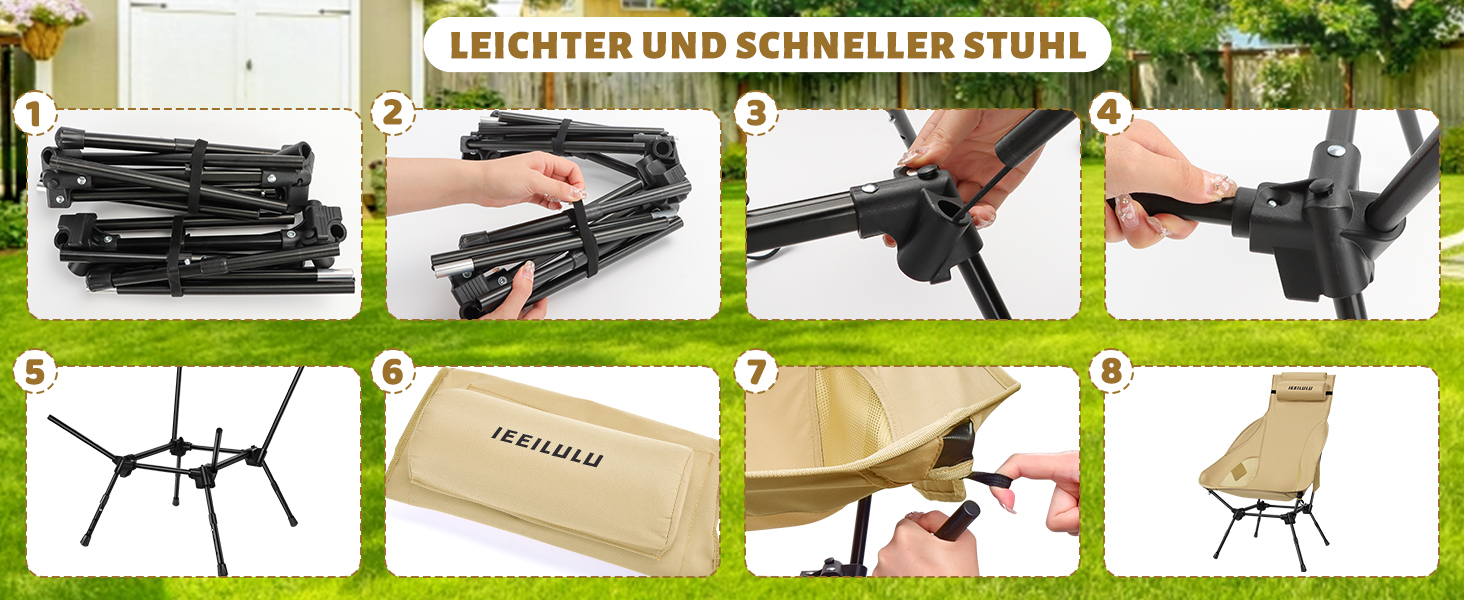 LEICHTER UND SCHNELLER STUHL

1

2

3

4

5

6

IEEILULU

7

8

IEEILULU