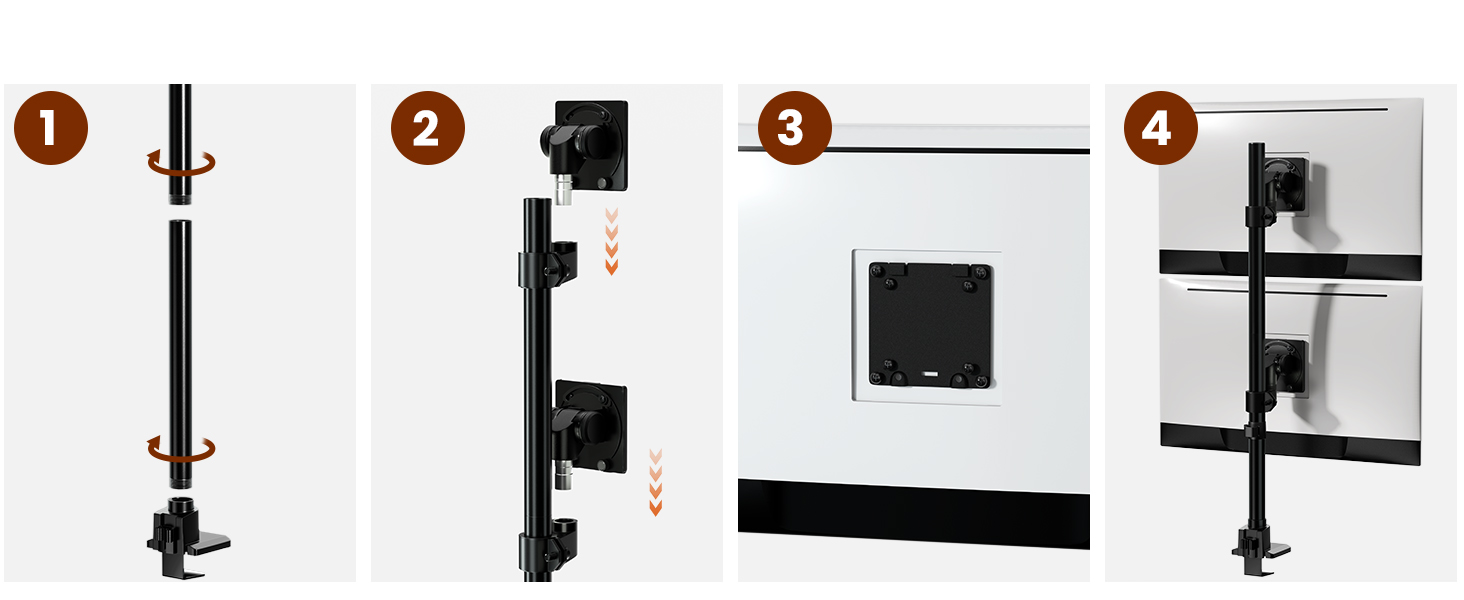 1

2

3

4