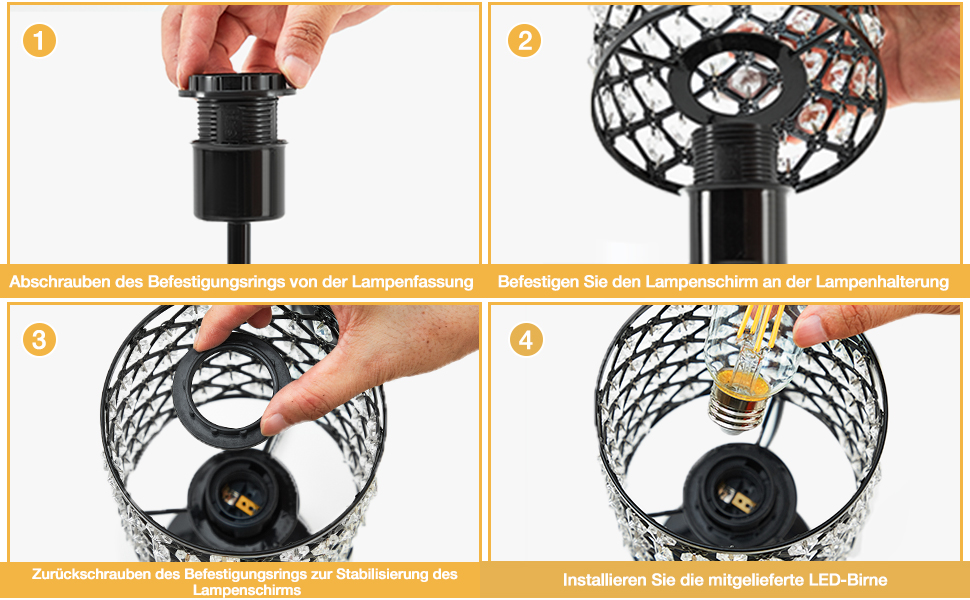 1

Abschrauben des Befestigungsrings von der Lampenfassung

2

Befestigen Sie den Lampenschirm an der Lampenhalterung

3

Zurückschrauben des Befestigungsrings zur Stabilisierung des Lampenschirms

4

Installieren Sie die mitgelieferte LED-Birne