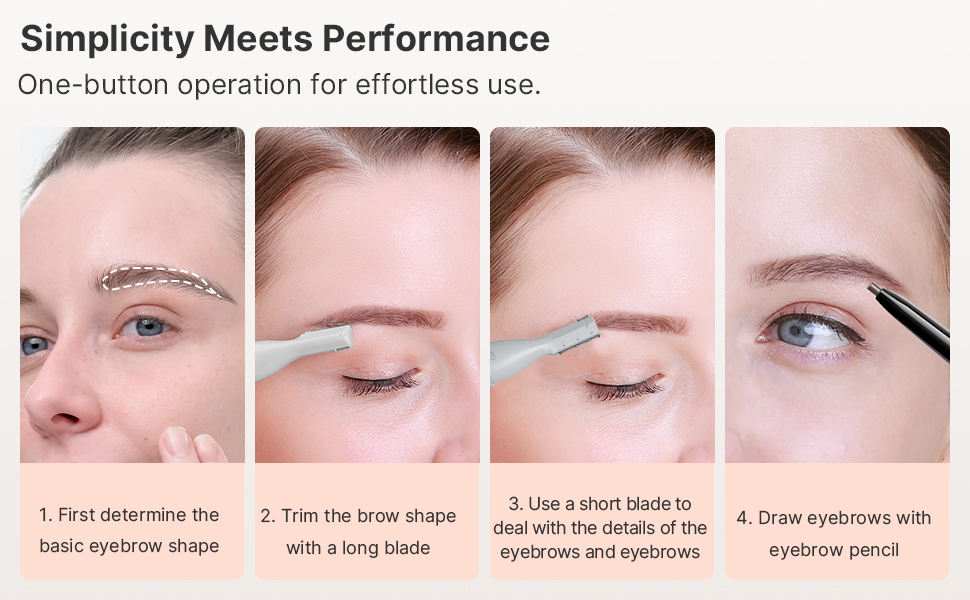 Simplicity Meets Performance

One-button operation for effortless use.

1. First determine the basic eyebrow shape

2. Trim the brow shape with a long blade

3. Use a short blade to deal with the details of the eyebrows and eyebrows

4. Draw eyebrows with eyebrow pencil