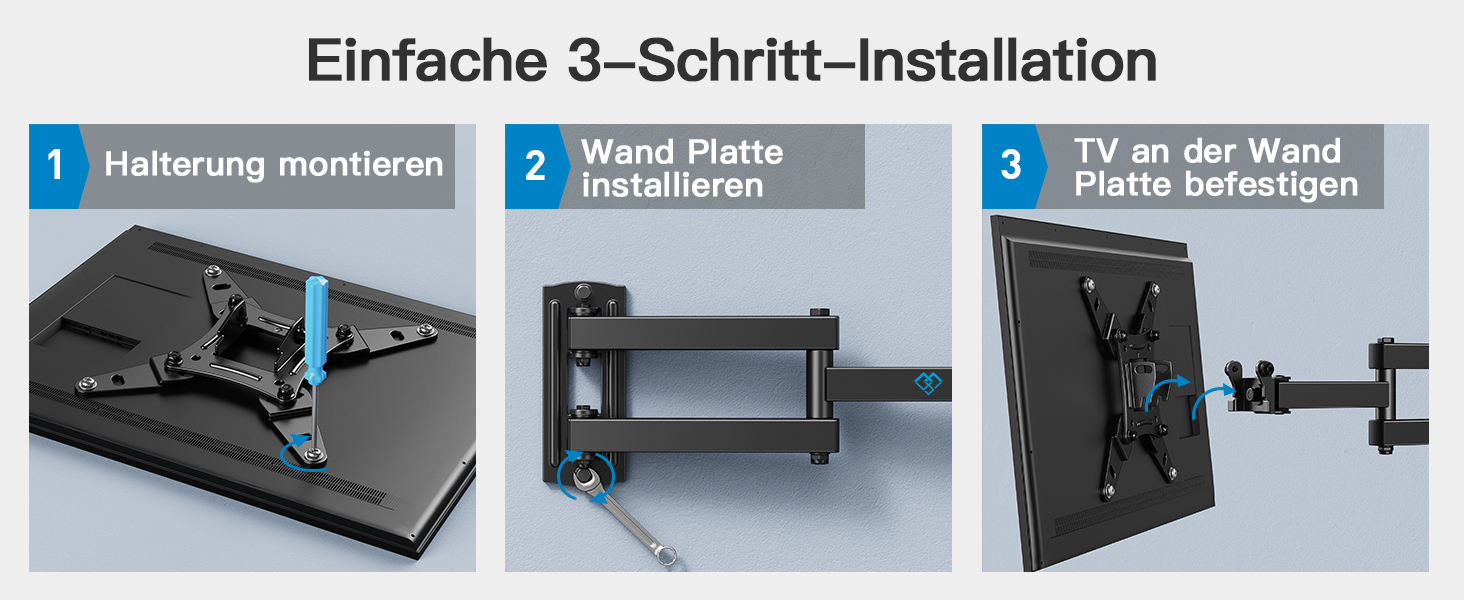 Einfache 3–Schritt–Installation

1 Halterung montieren

2 Wand Platte installieren

3 TV an der Wand Platte befestigen