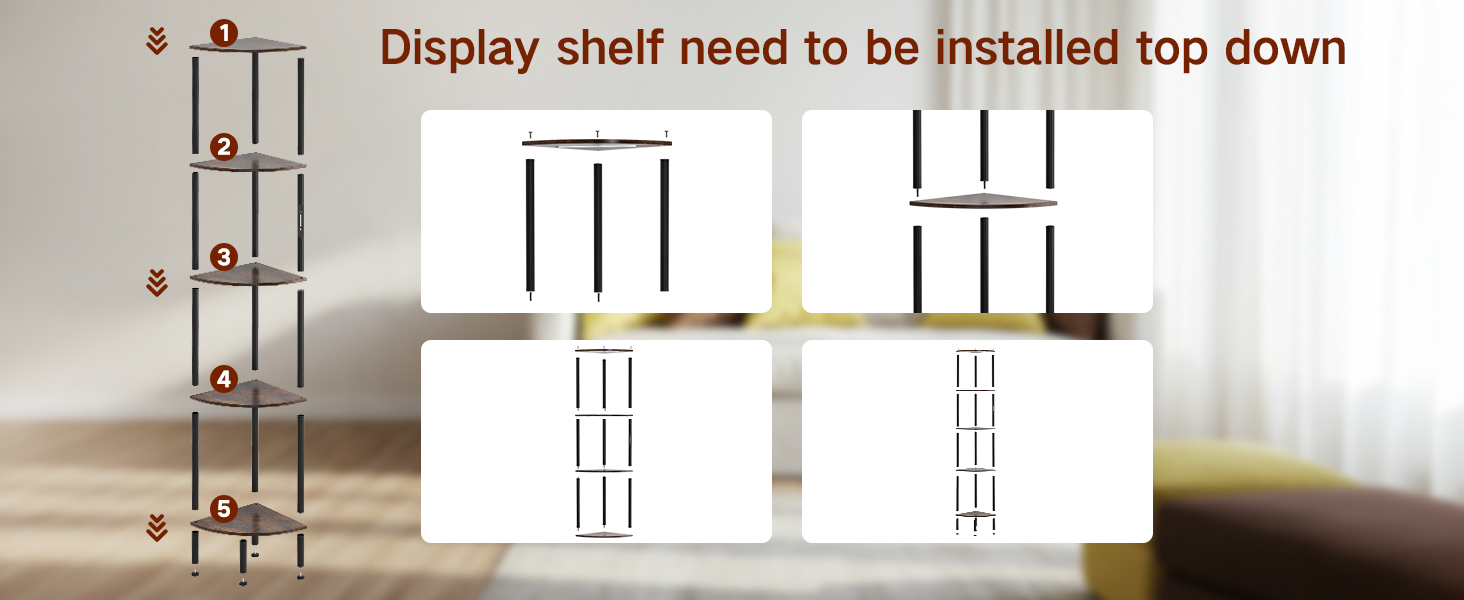 1
2
3
4
5
Display shelf need to be installed top down