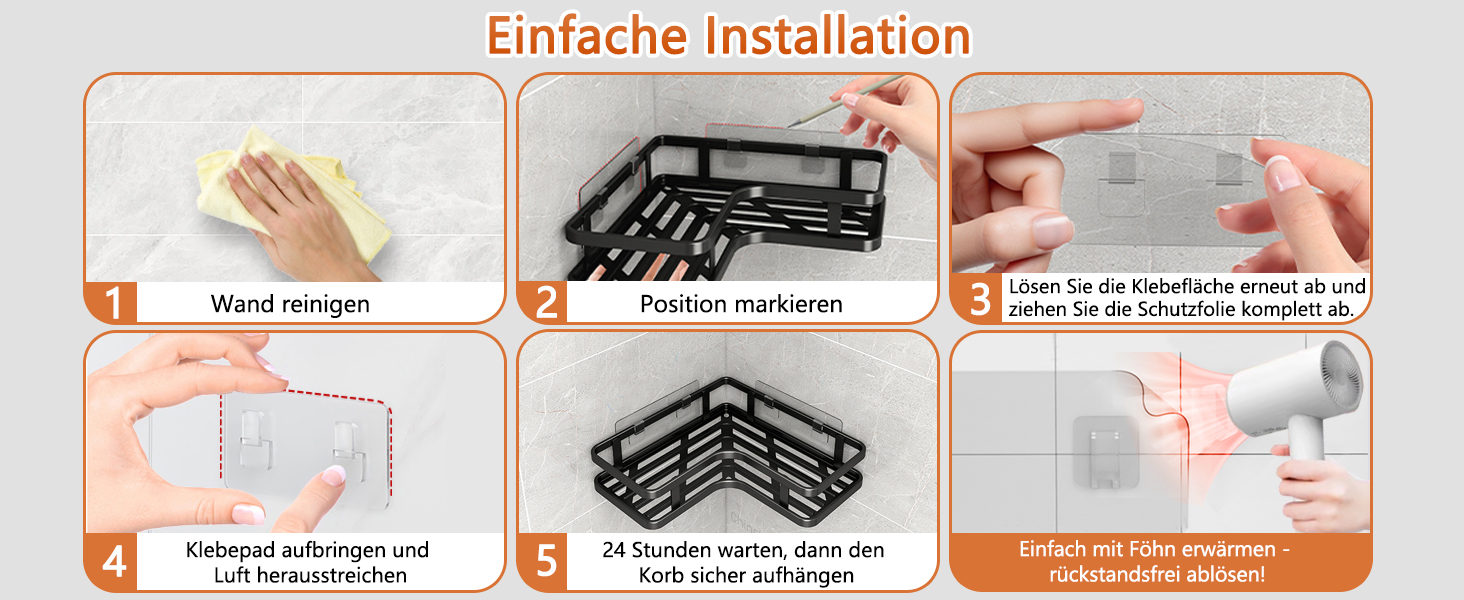 Einfache Installation

1 Wand reinigen

2 Position markieren

3 Lösen Sie die Klebefläche erneut ab und ziehen Sie die Schutzfolie komplett ab.

4 Klebepad aufbringen und Luft herausstreichen

5 24 Stunden warten, dann den Korb sicher aufhängen

Einfach mit Föhn erwärmen - rückstandsfrei ablösen!