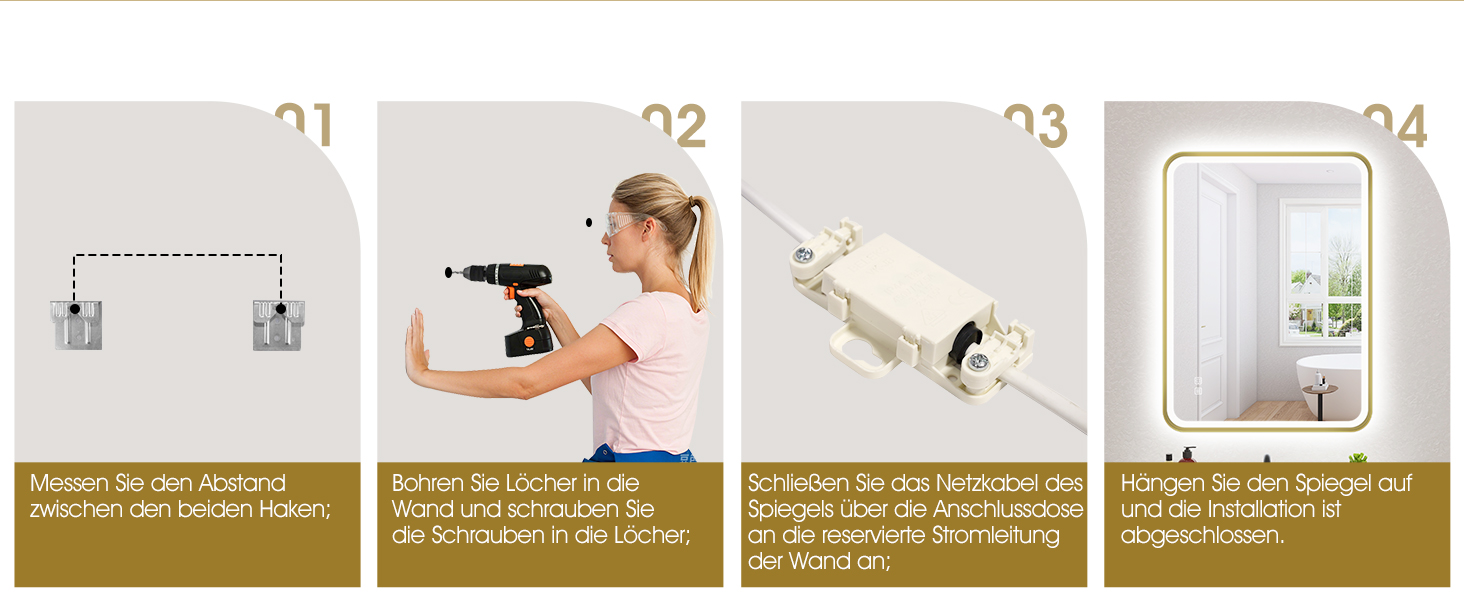 01

Messen Sie den Abstand zwischen den beiden Haken;

02

Bohren Sie Löcher in die Wand und schrauben Sie die Schrauben in die Löcher;

03

Schließen Sie das Netzkabel des Spiegels über die Anschlussdose an die reservierte Stromleitung der Wand an;

04

Hängen Sie den Spiegel auf und die Installation ist abgeschlossen.