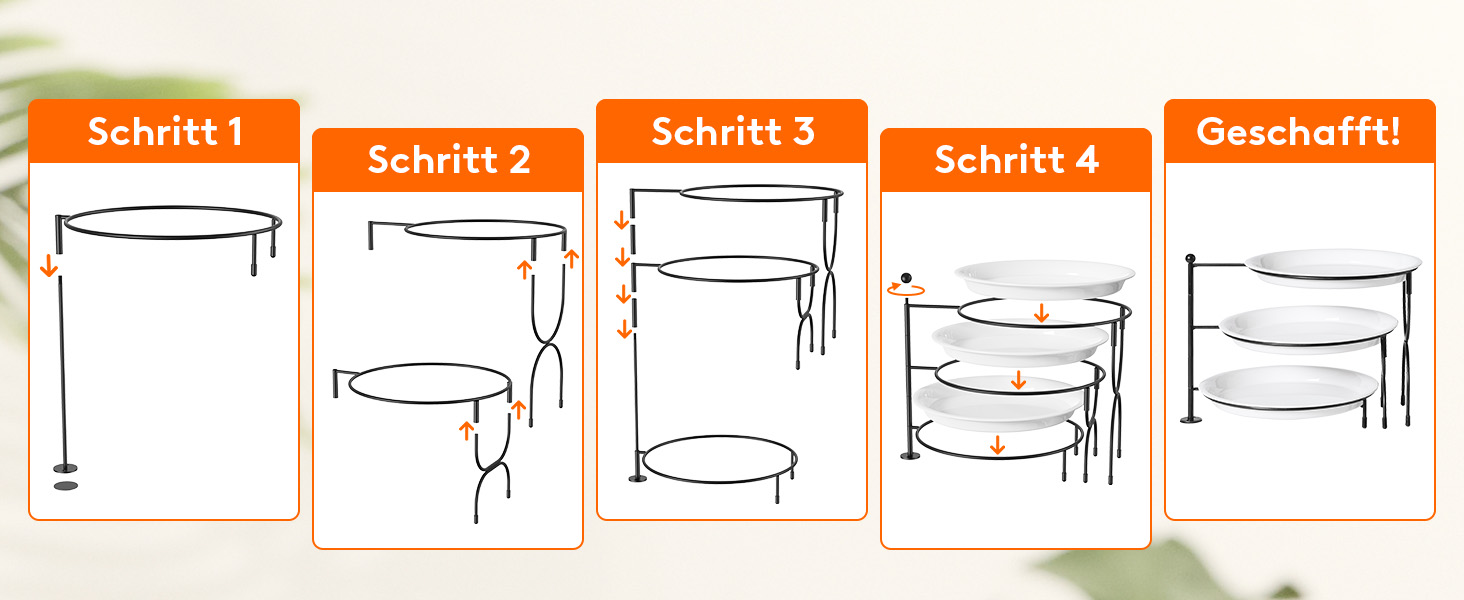 Schritt 1

Schritt 2

Schritt 3

Schritt 4

Geschafft!