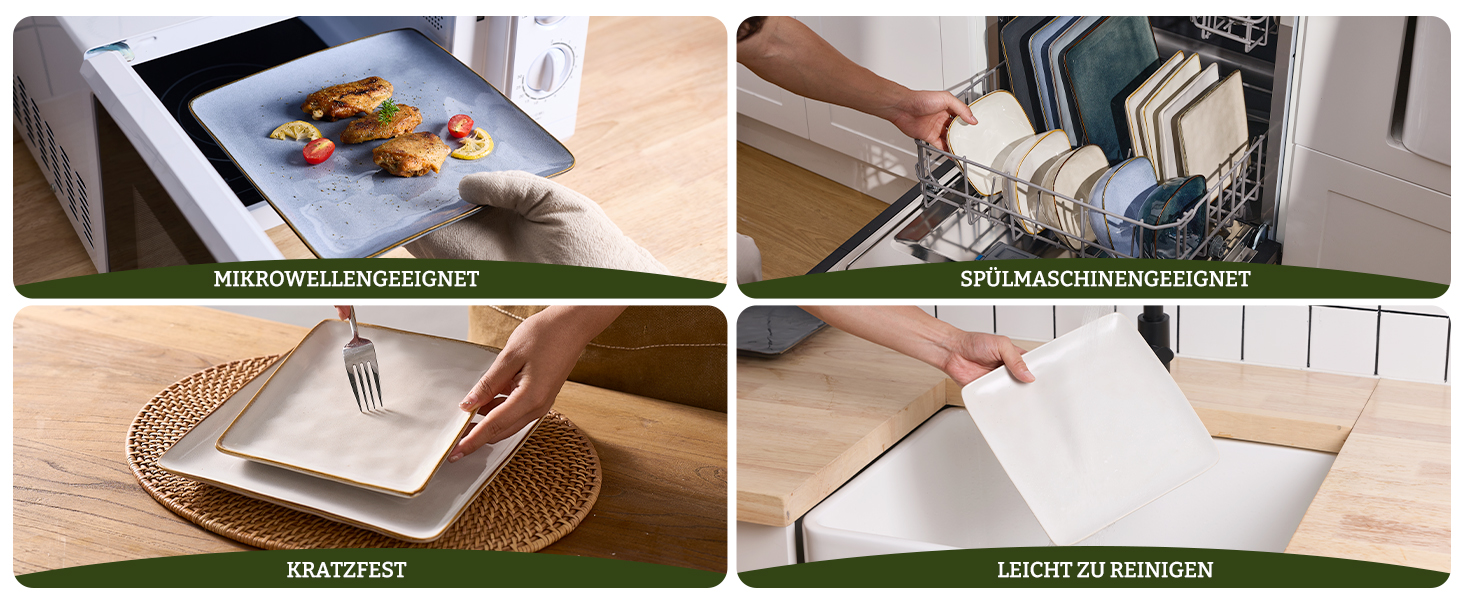 MIKROWELLENGEEIGNET

SPÜLMASCHINENGEEIGNET

KRATZFEST

LEICHT ZU REINIGEN