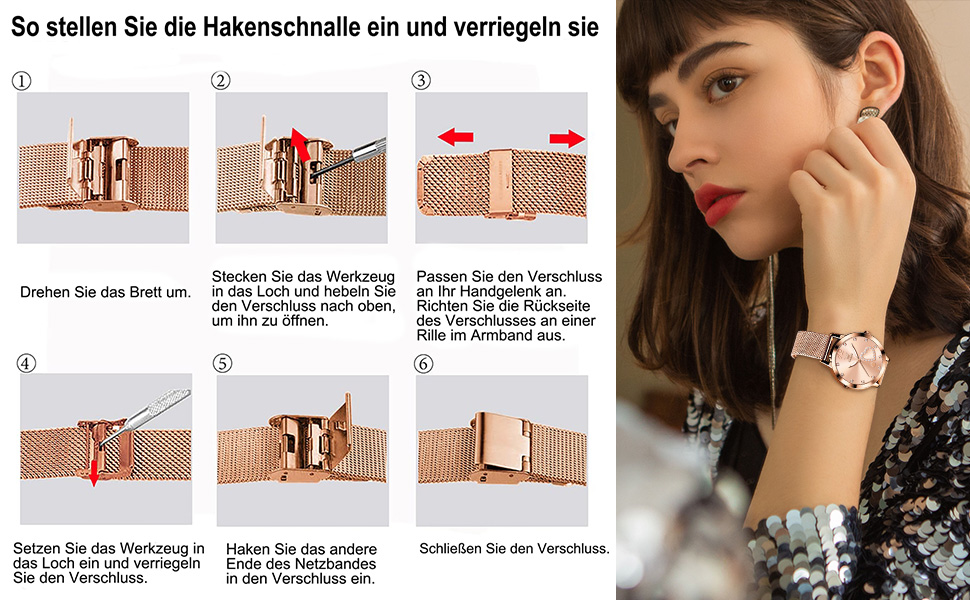 So stellen Sie die Hakenschnalle ein und verriegeln sie

①

Drehen Sie das Brett um.

②

Stecken Sie das Werkzeug in das Loch und hebeln Sie den Verschluss nach oben, um ihn zu öffnen.

③

Passen Sie den Verschluss an Ihr Handgelenk an. Richten Sie die Rückseite des Verschlusses an einer Rille im Armband aus.

④

Setzen Sie das Werkzeug in das Loch ein und verriegeln Sie den Verschluss.

⑤

Haken Sie das andere Ende des Netzbandes in den Verschluss ein.

⑥

Schließen Sie den Verschluss.