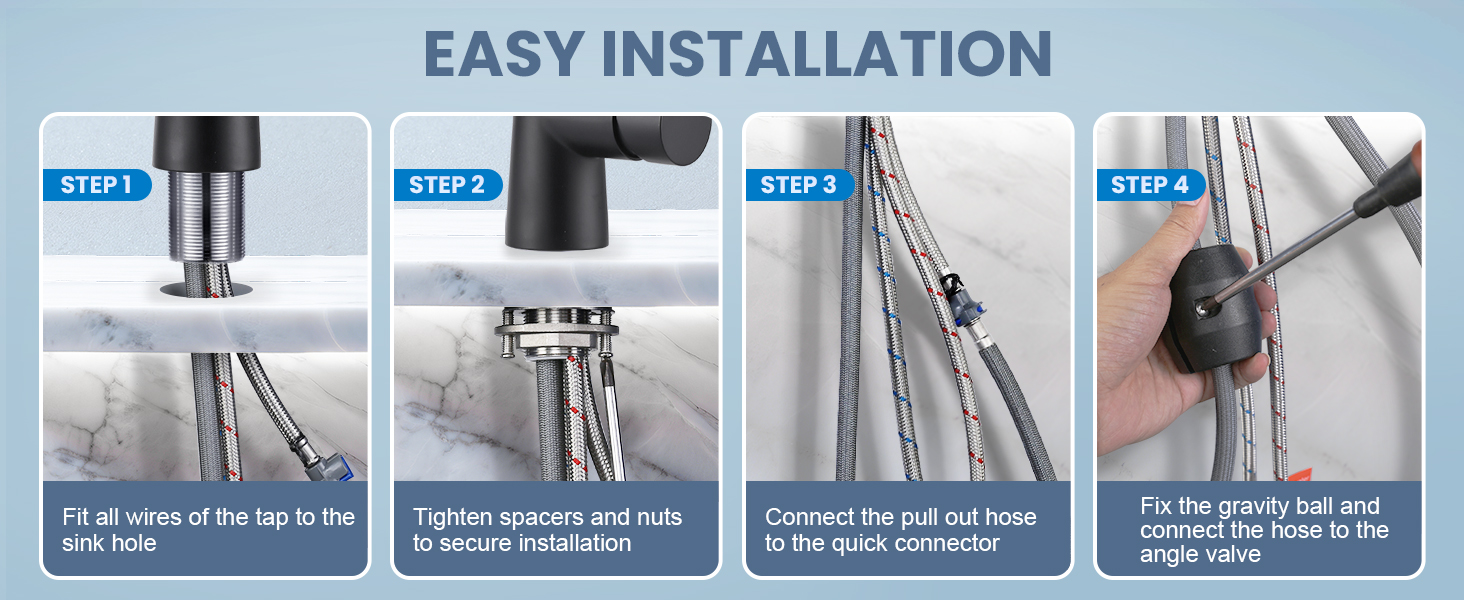 EASY INSTALLATION

STEP 1

Fit all wires of the tap to the sink hole

STEP 2

Tighten spacers and nuts to secure installation

STEP 3

Connect the pull out hose to the quick connector

STEP 4

Fix the gravity ball and connect the hose to the angle valve