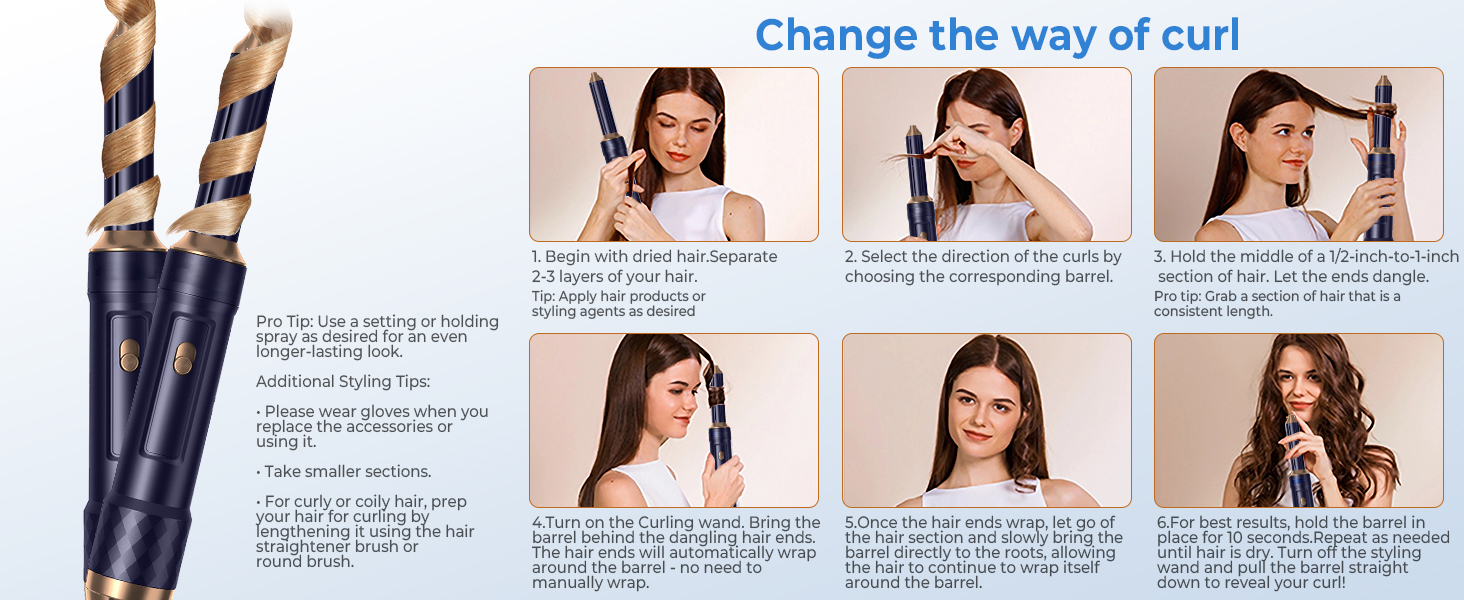 Change the way of curl

Pro Tip: Use a setting or holding spray as desired for an even longer-lasting look.

Additional Styling Tips:

• Please wear gloves when you replace the accessories or using it.

• Take smaller sections.

• For curly or coily hair, prep your hair for curling by lengthening it using the hair straightener brush or round brush.

1. Begin with dried hair.Separate 2-3 layers of your hair.
Tip: Apply hair products or styling agents as desired

2. Select the direction of the curls by choosing the corresponding barrel.

3. Hold the middle of a 1/2-inch-to-1-inch section of hair. Let the ends dangle.
Pro tip: Grab a section of hair that is a consistent length.

4.Turn on the Curling wand. Bring the barrel behind the dangling hair ends. The hair ends will automatically wrap around the barrel - no need to manually wrap.

5.Once the hair ends wrap, let go of the hair section and slowly bring the barrel directly to the roots, allowing the hair to continue to wrap itself around the barrel.

6.For best results, hold the barrel in place for 10 seconds.Repeat as needed until hair is dry. Turn off the styling wand and pull the barrel straight down to reveal your curl!