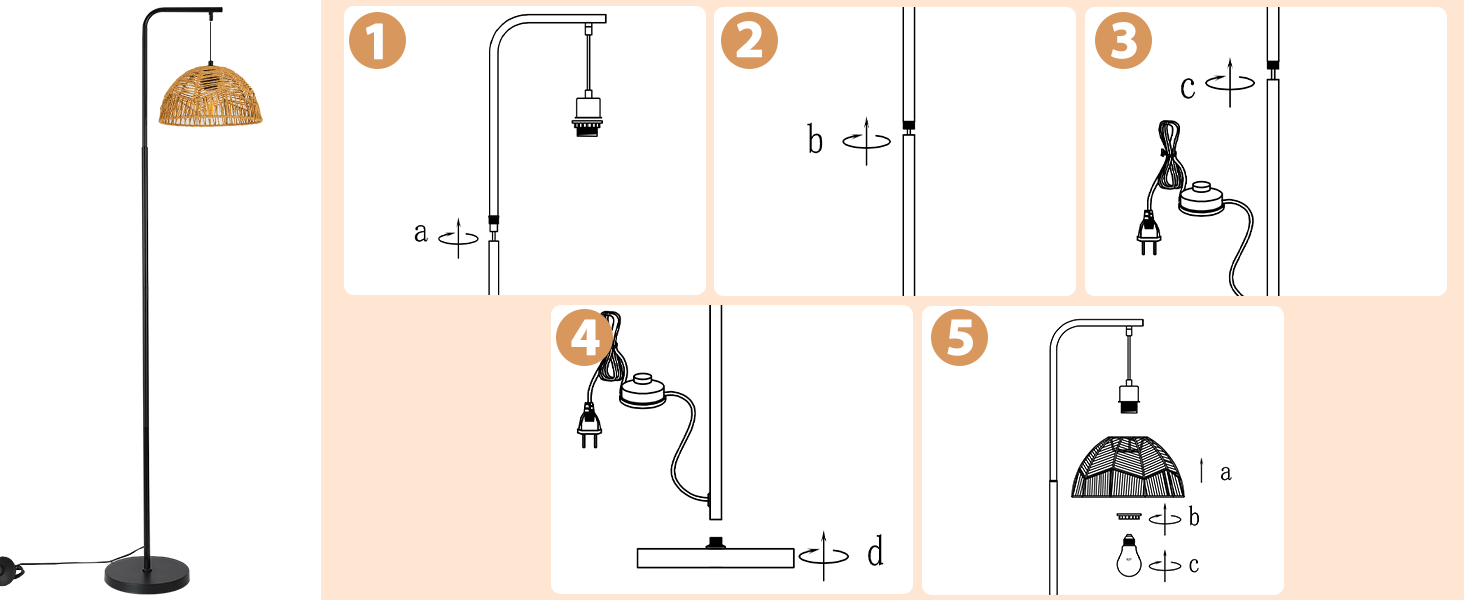 1

a

2

b

3

c

4

d

5

a

b

c