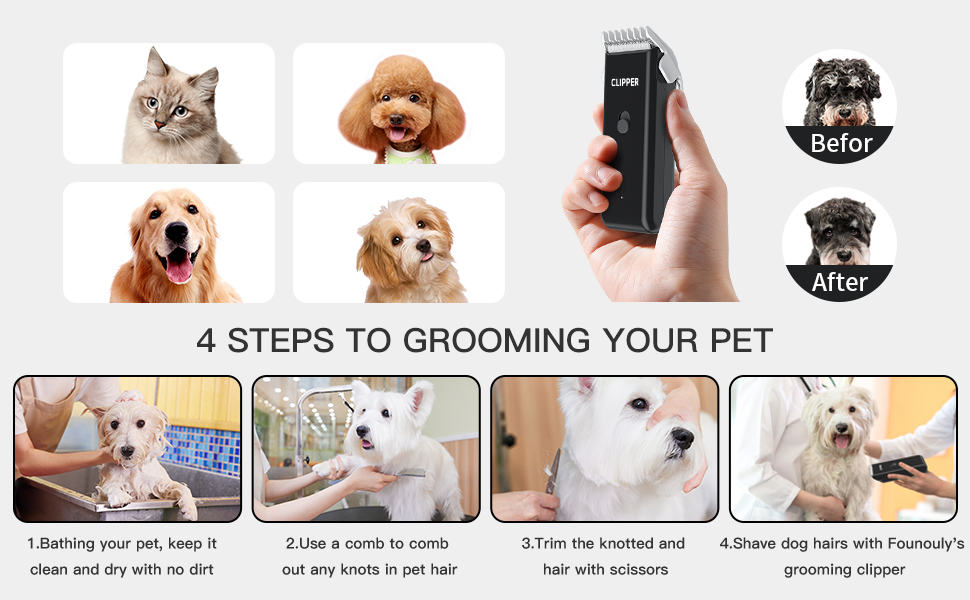 CLIPPER

Befor

After

4 STEPS TO GROOMING YOUR PET

1.Bathing your pet, keep it clean and dry with no dirt

2.Use a comb to comb out any knots in pet hair

3.Trim the knotted and hair with scissors

4.Shave dog hairs with Founouly's grooming clipper