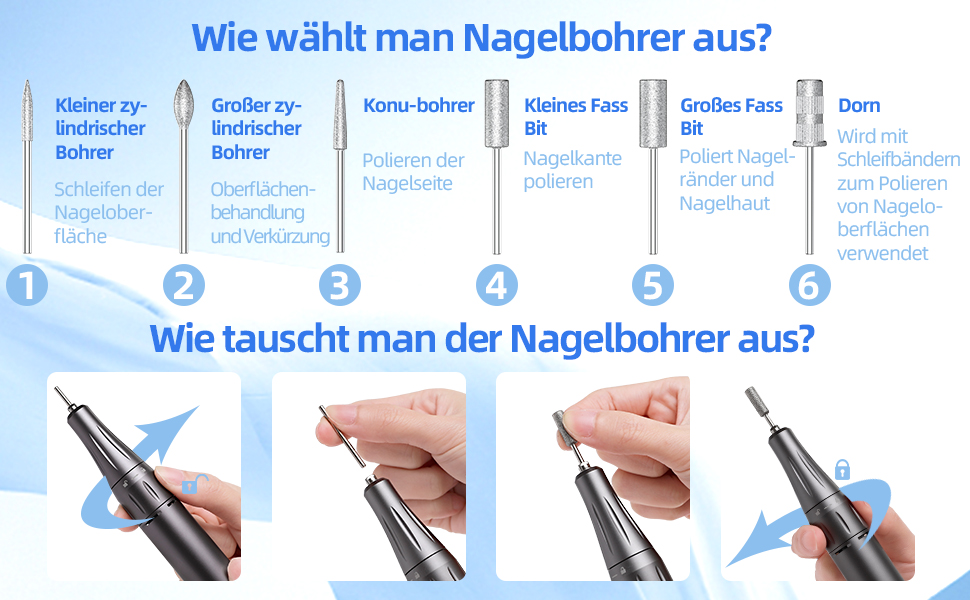 Wie wählt man Nagelbohrer aus?

Kleiner zylindrischer Bohrer

Schleifen der Nageloberfläche

1

Großer zylindrischer Bohrer

Oberflächenbehandlung und Verkürzung

2

Konu-bohrer

Polieren der Nagelseite

3

Kleines Fass Bit

Nagelkante polieren

4

Großes Fass Bit

Poliert Nagelränder und Nagelhaut

5

Dorn

Wird mit Schleifbändern zum Polieren von Nageloberflächen verwendet

6

Wie tauscht man der Nagelbohrer aus?