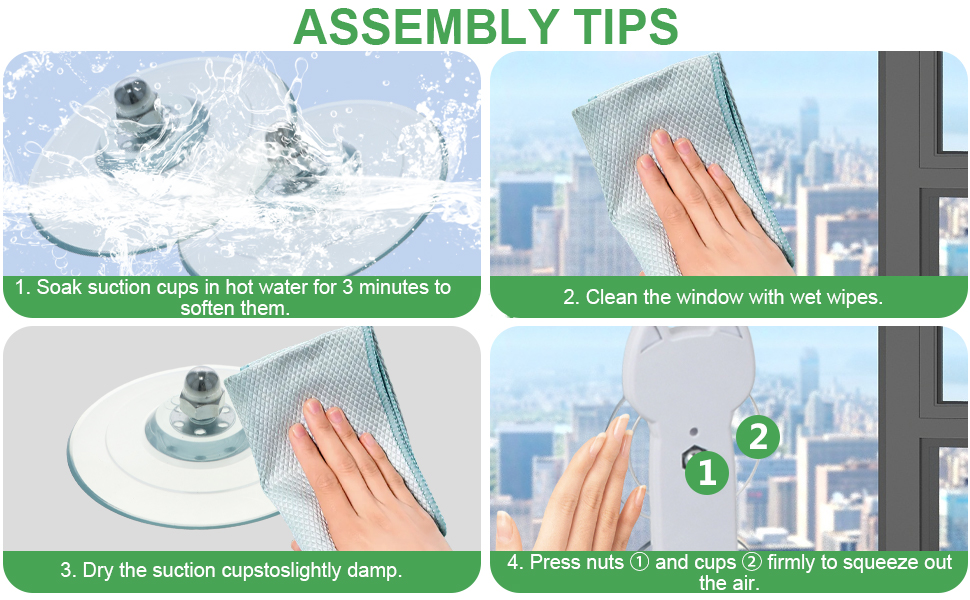 ASSEMBLY TIPS

1. Soak suction cups in hot water for 3 minutes to soften them.

2. Clean the window with wet wipes.

3. Dry the suction cupstoslightly damp.

2

1

4. Press nuts ① and cups ② firmly to squeeze out the air.