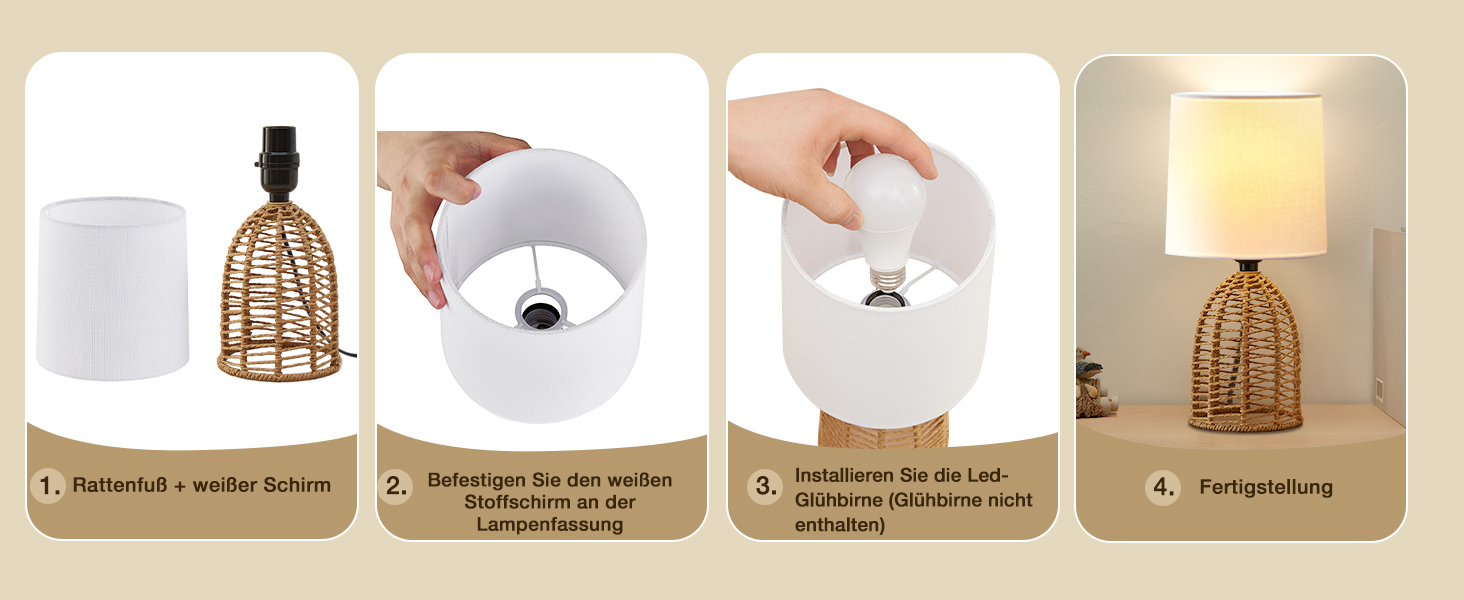 1. Rattenfuß + weißer Schirm

2. Befestigen Sie den weißen Stoffschirm an der Lampenfassung

3. Installieren Sie die Led-Glühbirne (Glühbirne nicht enthalten)

4. Fertigstellung