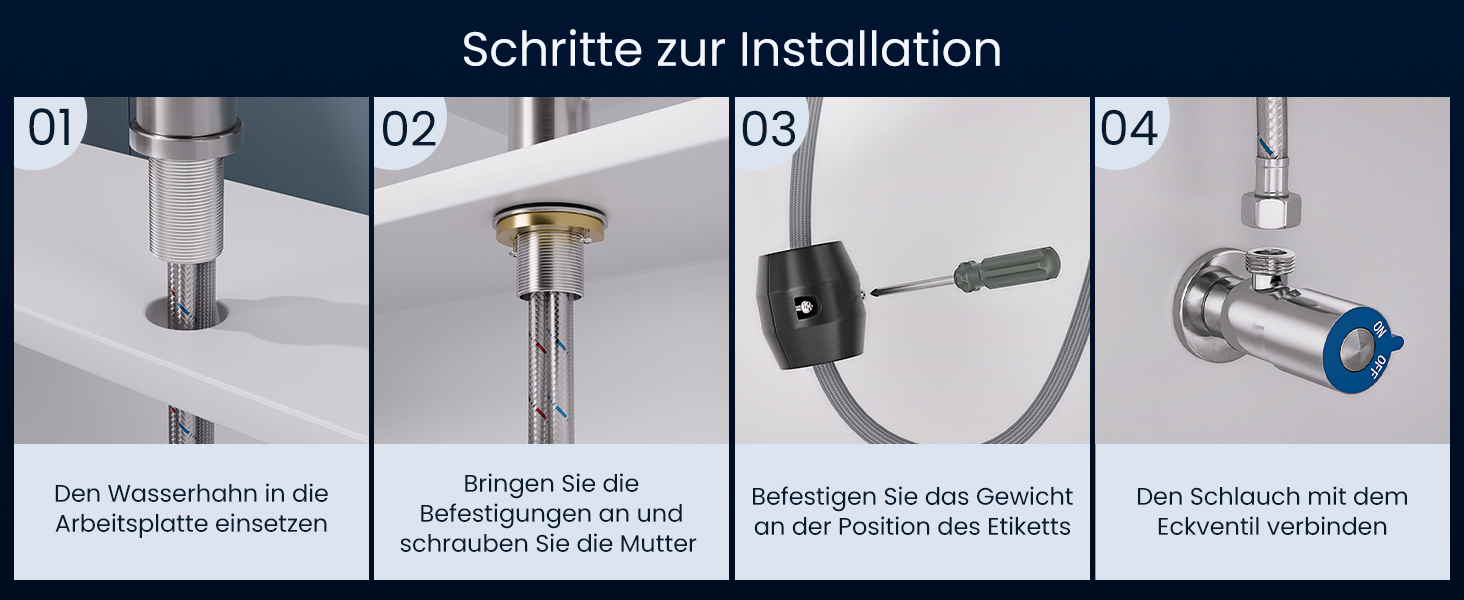 Schritte zur Installation

01

Den Wasserhahn in die Arbeitsplatte einsetzen

02

Bringen Sie die Befestigungen an und schrauben Sie die Mutter

03

Befestigen Sie das Gewicht an der Position des Etiketts

04

ON
OFF

Den Schlauch mit dem Eckventil verbinden