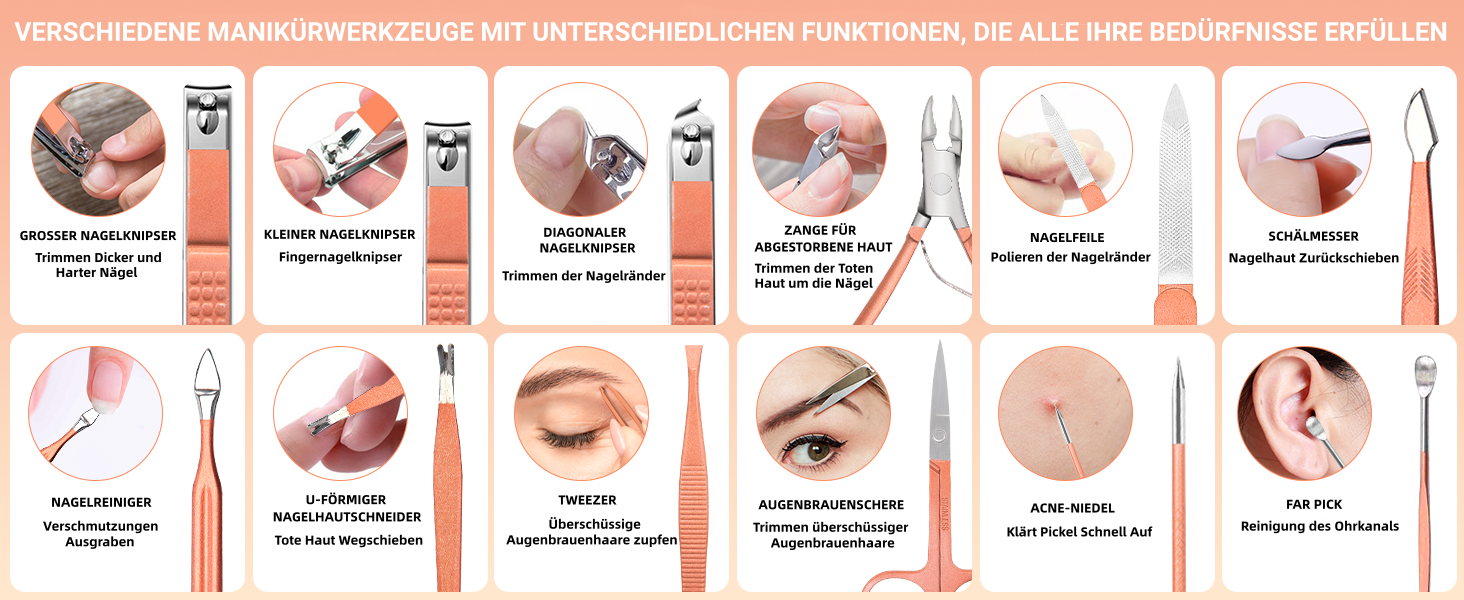 VERSCHIEDENE MANIKÜRWERKZEUGE MIT UNTERSCHIEDLICHEN FUNKTIONEN, DIE ALLE IHRE BEDÜRFNISSE ERFÜLLEN

GROSSER NAGELKNIPSER
Trimmen Dicker und Harter Nägel

KLEINER NAGELKNIPSER
Fingernagelknipser

DIAGONALER NAGELKNIPSER
Trimmen der Nagelränder

ZANGE FÜR ABGESTORBENE HAUT
Trimmen der Toten Haut um die Nägel

NAGELFEILE
Polieren der Nagelränder

SCHÄLMESSER
Nagelhaut Zurückschieben

NAGELREINIGER
Verschmutzungen Ausgraben

U-FÖRMIGER NAGELHAUTSCHNEIDER
Tote Haut Wegschieben

TWEEZER
Überschüssige Augenbrauenhaare zupfen

AUGENBRAUENSCHERE
Trimmen überschüssiger Augenbrauenhaare

STAINLESS

ACNE-NIEDEL
Klärt Pickel Schnell Auf

FAR PICK
Reinigung des Ohrkanals