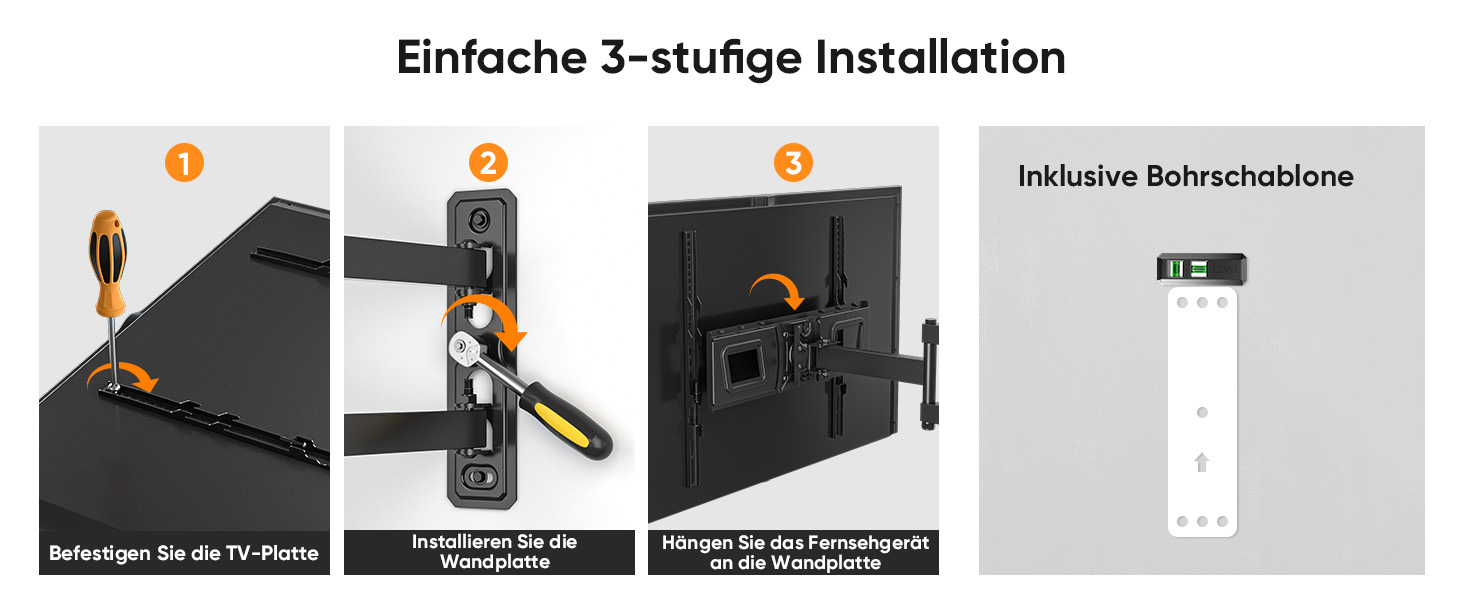 Einfache 3-stufige Installation

1

Befestigen Sie die TV-Platte

2

Installieren Sie die Wandplatte

3

Hängen Sie das Fernsehgerät an die Wandplatte

Inklusive Bohrschablone