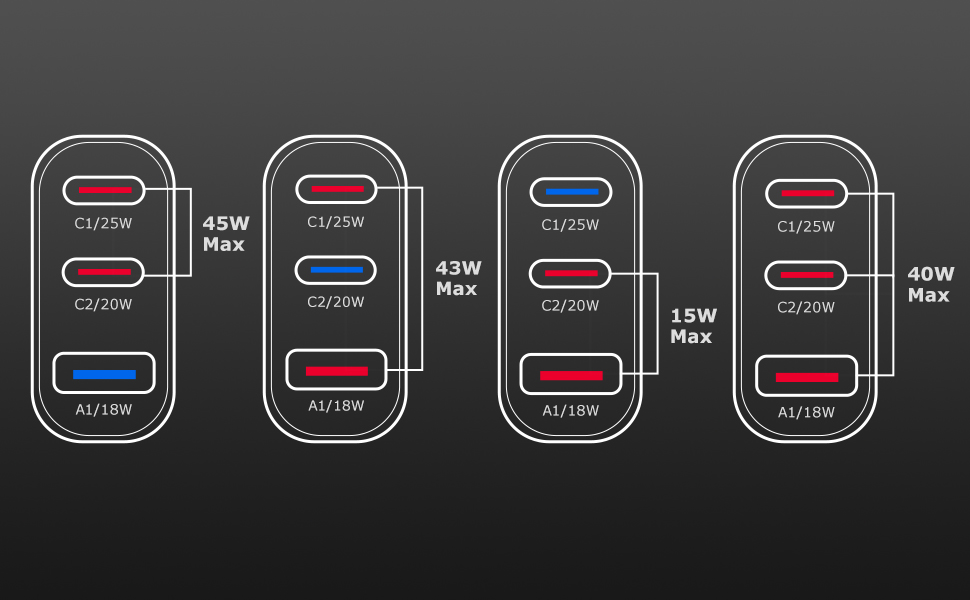 C1/25W
C2/20W
A1/18W
45W Max

C1/25W
C2/20W
A1/18W
43W Max

C1/25W
C2/20W
A1/18W
15W Max

C1/25W
C2/20W
A1/18W
40W Max