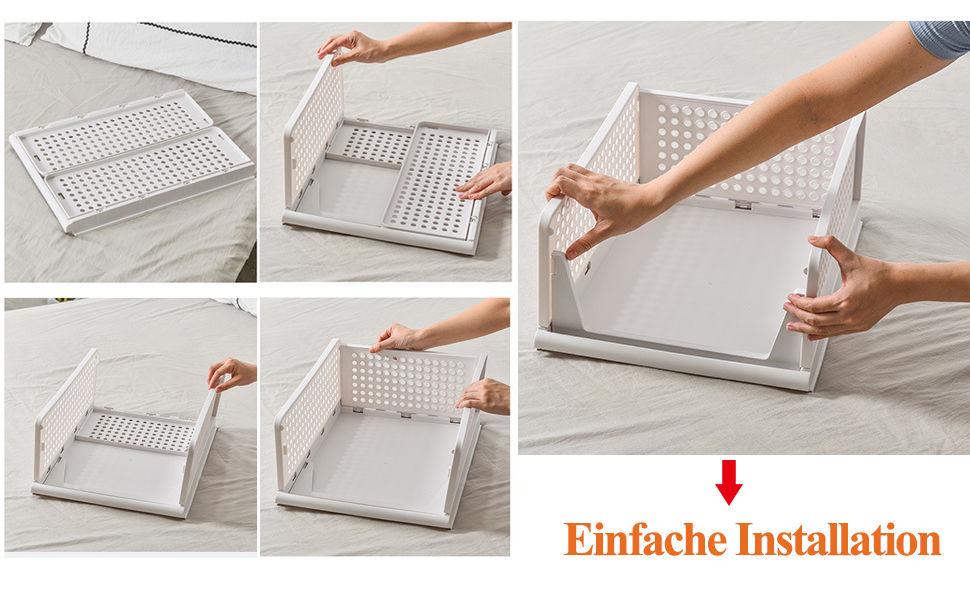 Einfache Installation