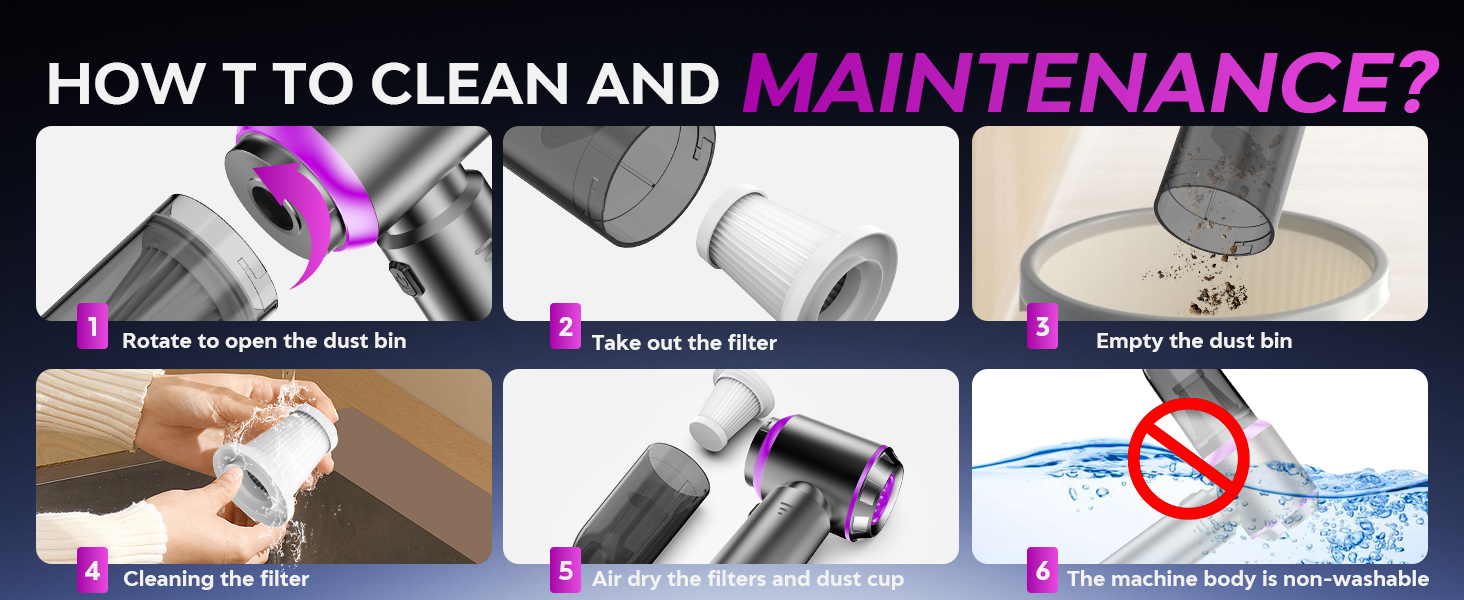 HOW T TO CLEAN AND MAINTENANCE?

1 Rotate to open the dust bin

2 Take out the filter

3 Empty the dust bin

4 Cleaning the filter

5 Air dry the filters and dust cup

6 The machine body is non-washable