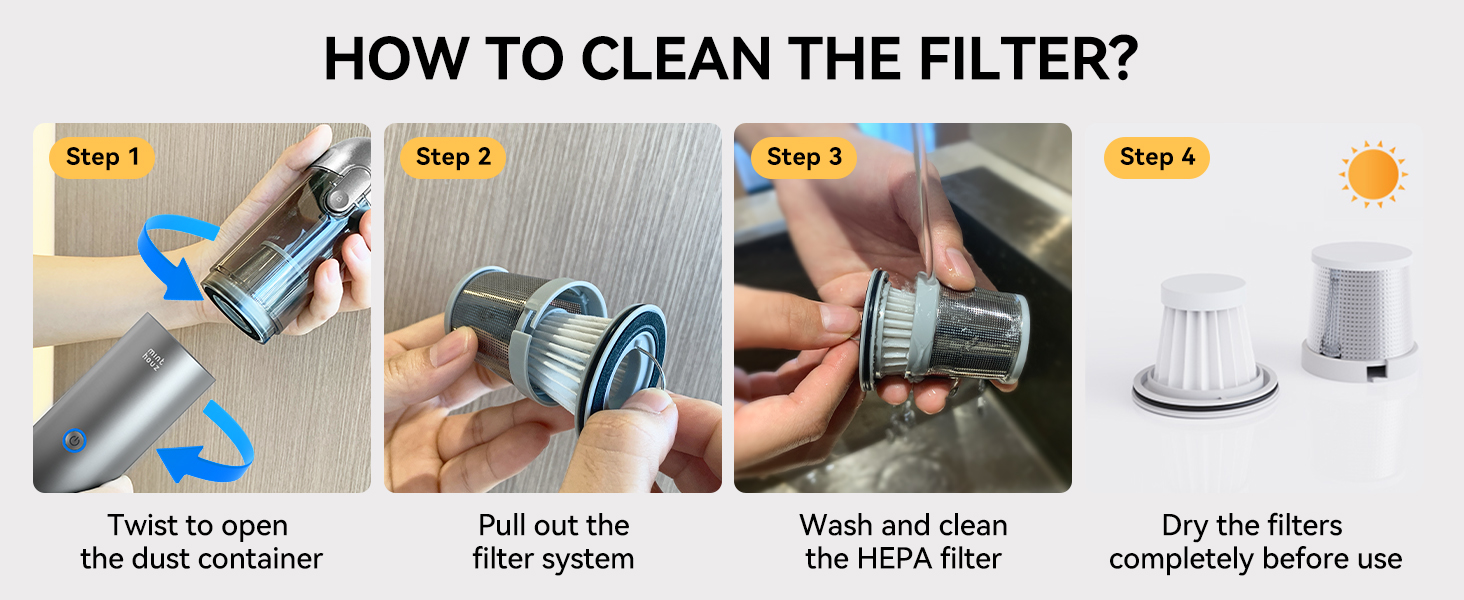 HOW TO CLEAN THE FILTER?

Step 1

mini houz

Twist to open the dust container

Step 2

Pull out the filter system

Step 3

Wash and clean the HEPA filter

Step 4

Dry the filters completely before use