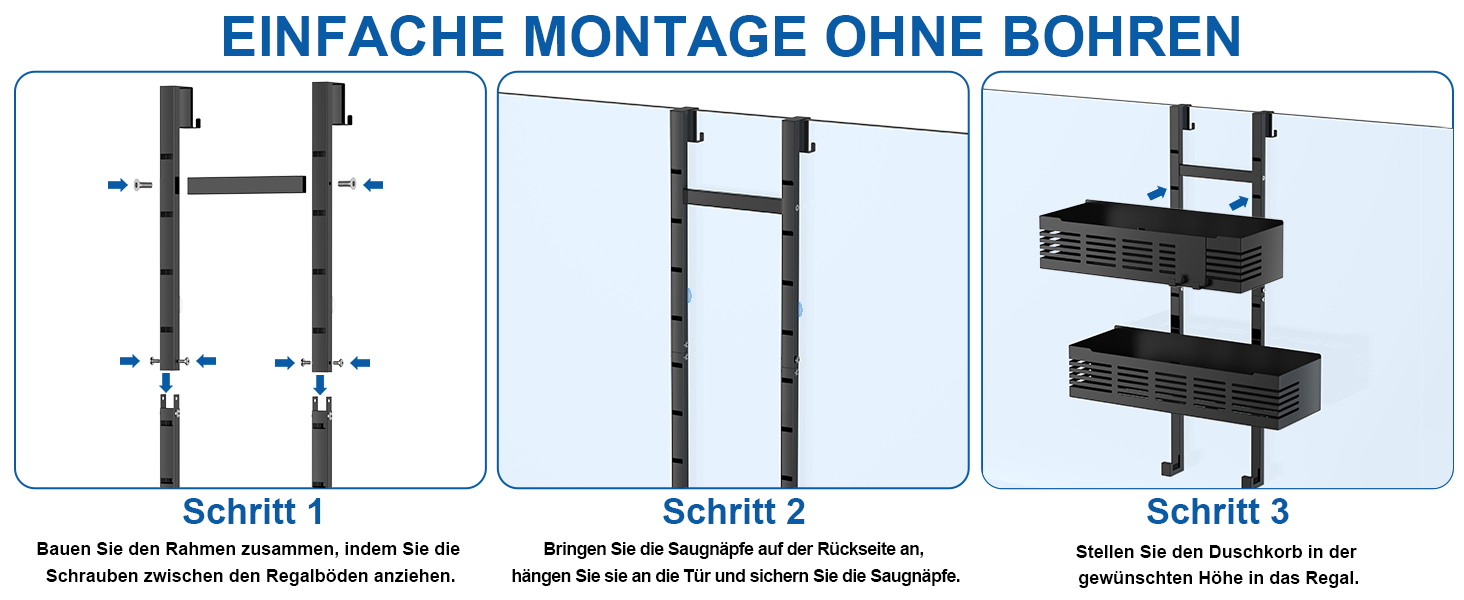 EINFACHE MONTAGE OHNE BOHREN

Schritt 1

Bauen Sie den Rahmen zusammen, indem Sie die Schrauben zwischen den Regalböden anziehen.

Schritt 2

Bringen Sie die Saugnäpfe auf der Rückseite an, hängen Sie sie an die Tür und sichern Sie die Saugnäpfe.

Schritt 3

Stellen Sie den Duschkorb in der gewünschten Höhe in das Regal.