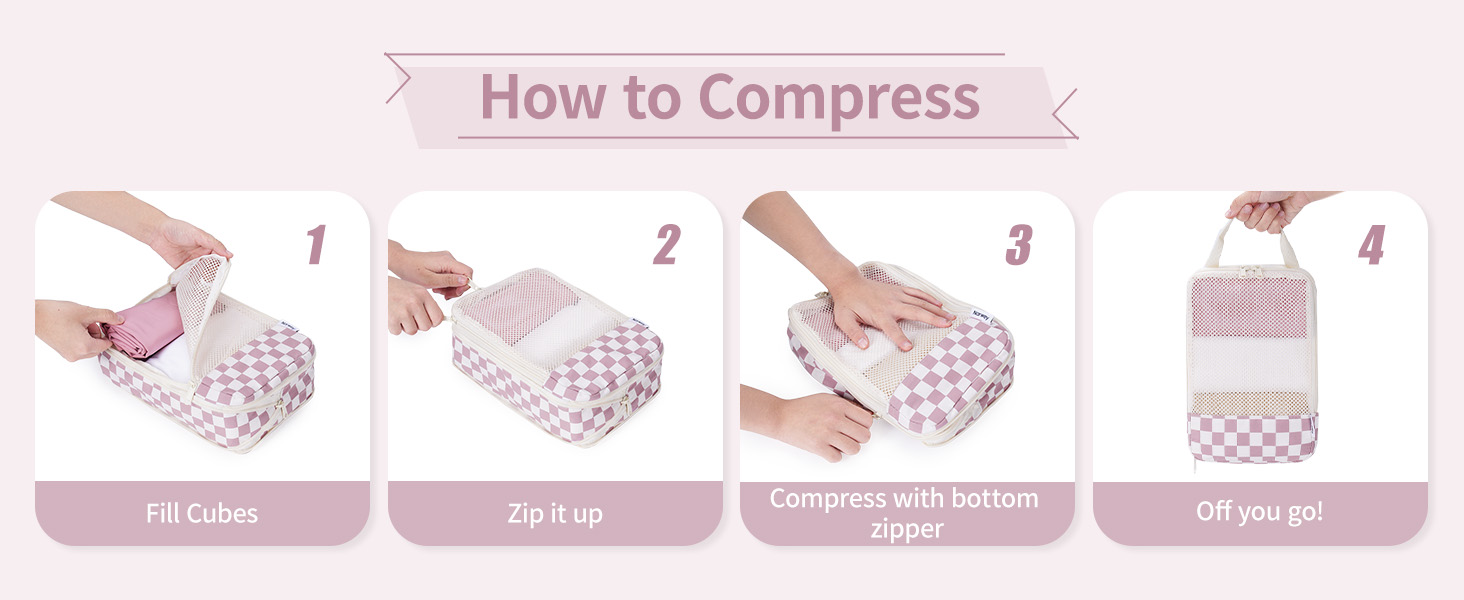 How to Compress

1

Fill Cubes

2

Zip it up

3

Compress with bottom zipper

4

Off you go!