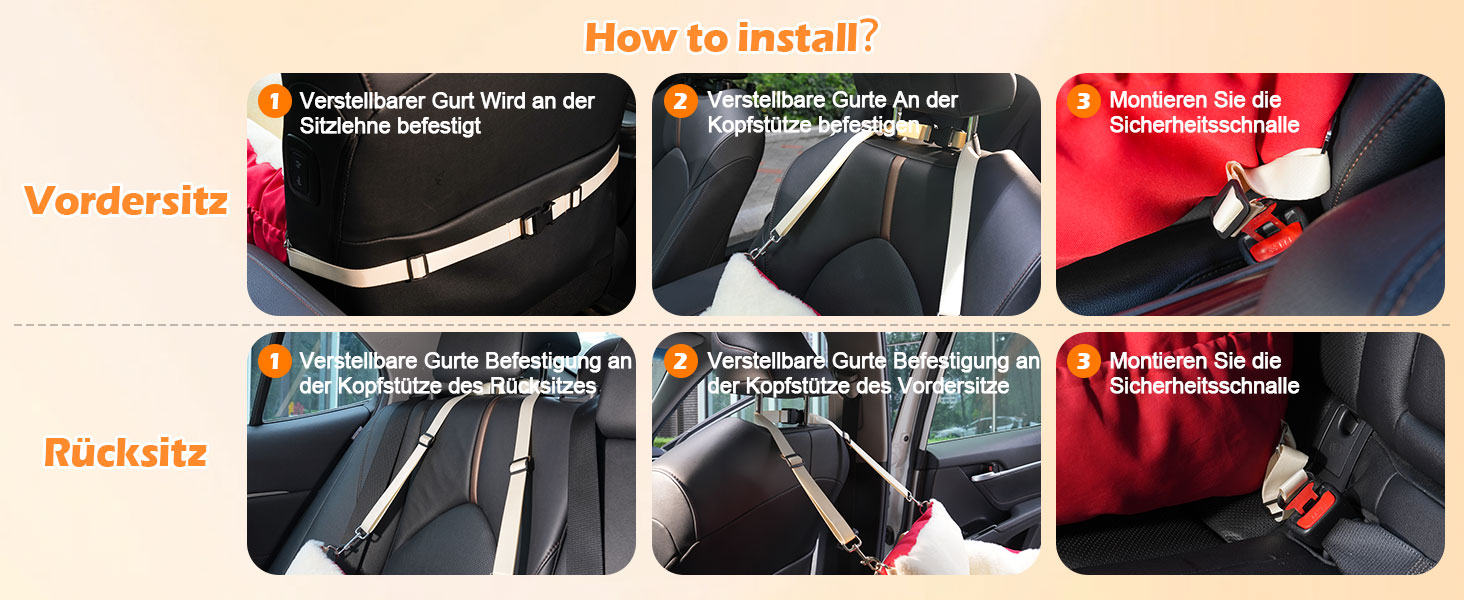 How to install?

Vordersitz

1 Verstellbarer Gurt Wird an der Sitzlehne befestigt

2 Verstellbare Gurte An der Kopfstütze befestigen

3 Montieren Sie die Sicherheitsschnalle

Rücksitz

1 Verstellbare Gurte Befestigung an der Kopfstütze des Rücksitzes

2 Verstellbare Gurte Befestigung an der Kopfstütze des Vordersitze

3 Montieren Sie die Sicherheitsschnalle