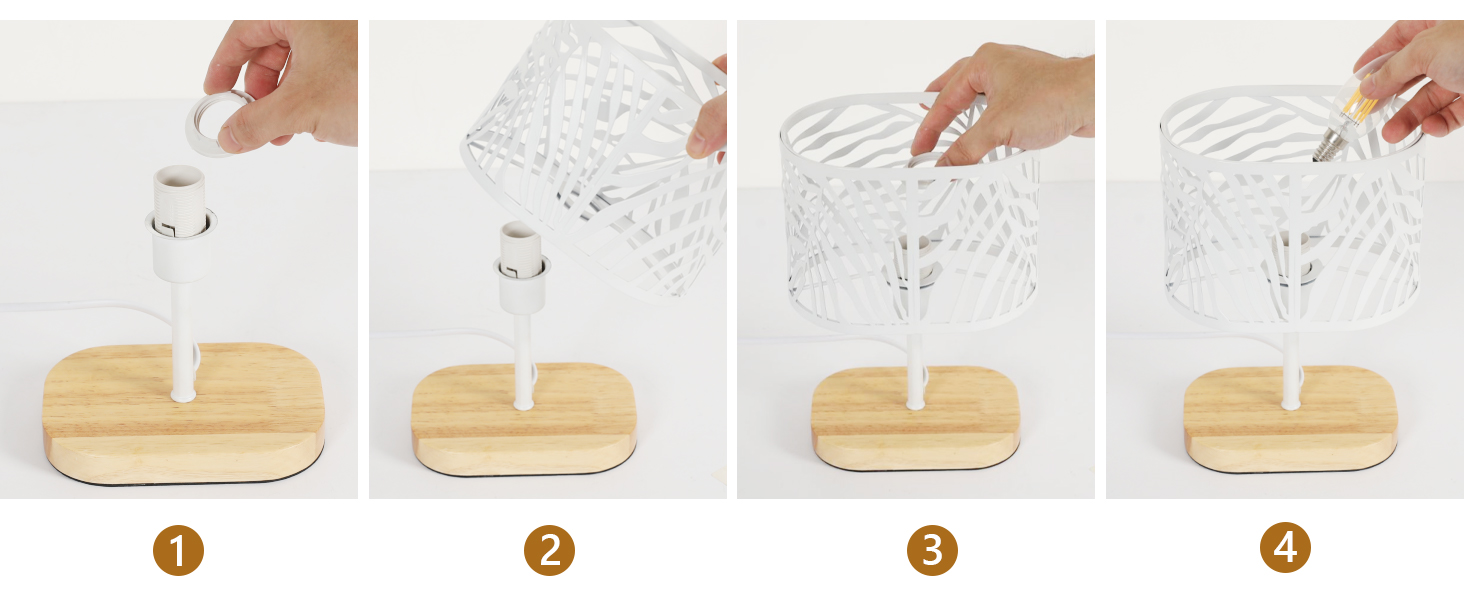 1

2

3

4