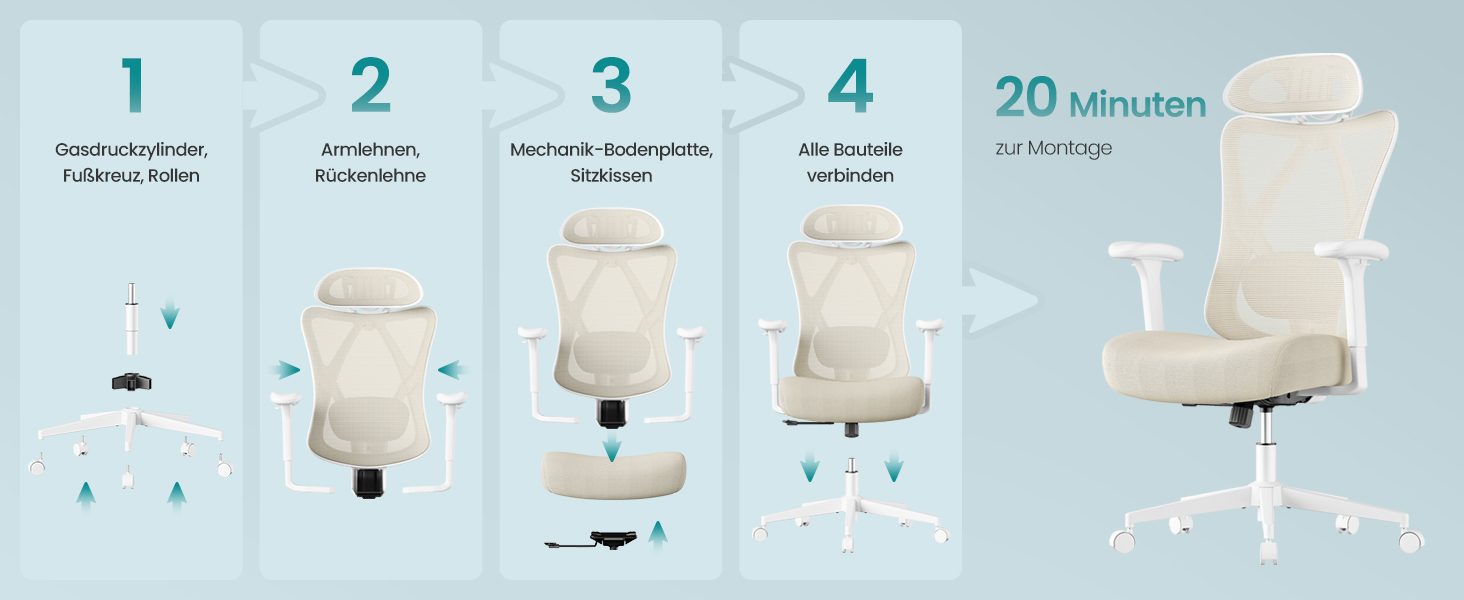 1

Gasdruckzylinder, Fußkreuz, Rollen

2

Armlehnen, Rückenlehne

3

Mechanik-Bodenplatte, Sitzkissen

4

Alle Bauteile verbinden

20 Minuten

zur Montage