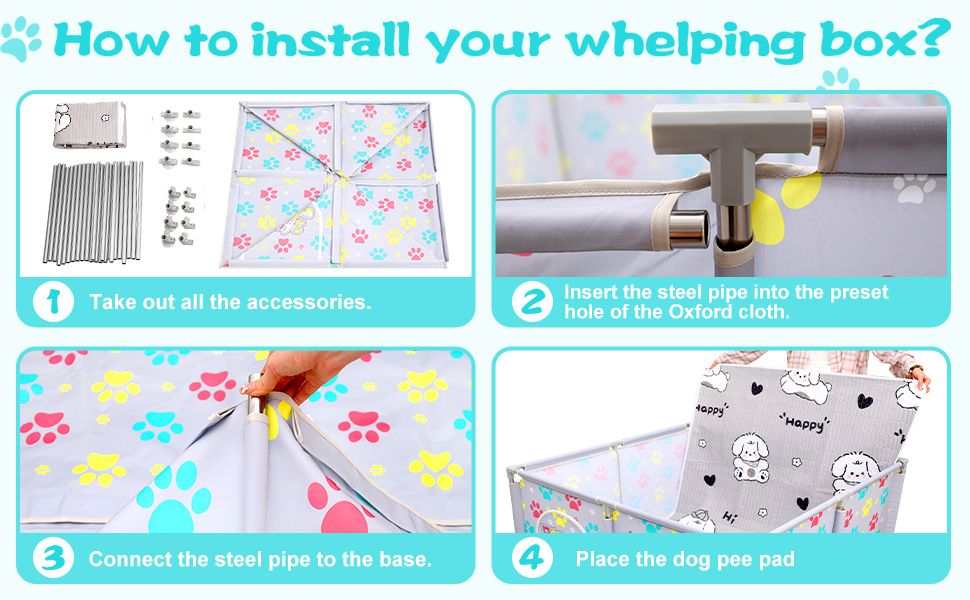 How to install your whelping box?

1 Take out all the accessories.

2 Insert the steel pipe into the preset hole of the Oxford cloth.

3 Connect the steel pipe to the base.

4 Place the dog pee pad

Happy

Happy

Hi