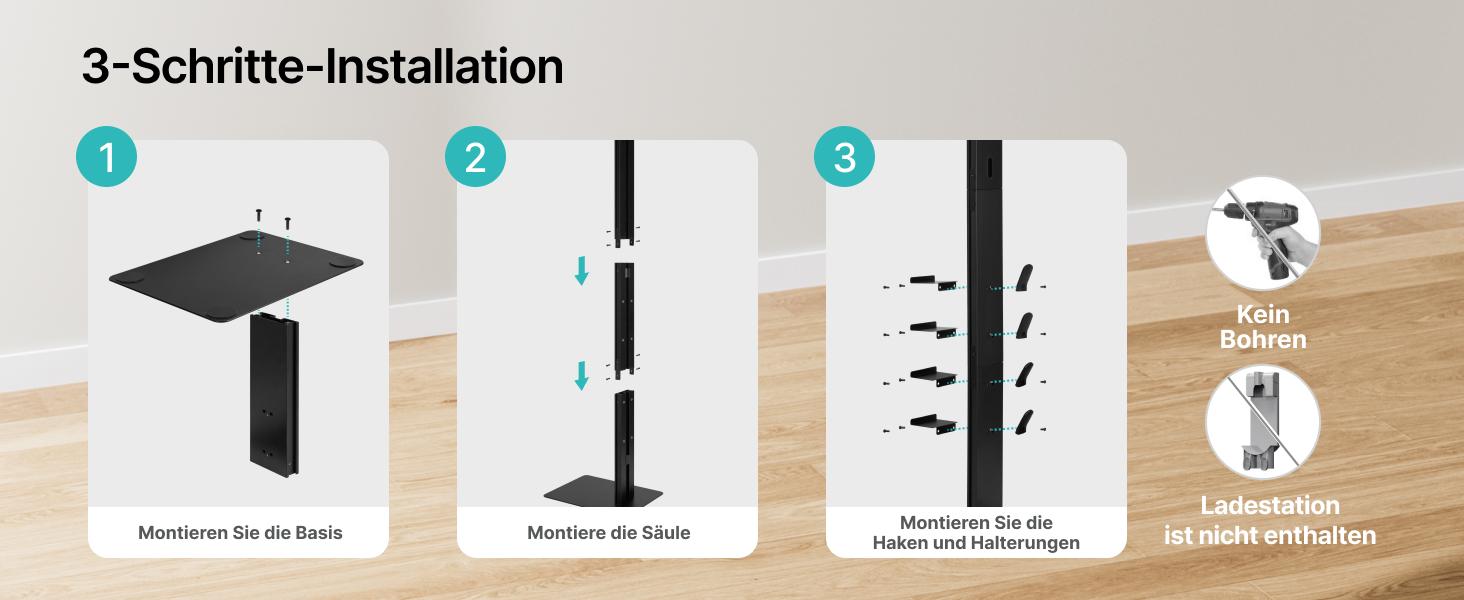 3-Schritte-Installation

1

Montieren Sie die Basis

2

Montiere die Säule

3

Montieren Sie die Haken und Halterungen

Kein Bohren

Ladestation ist nicht enthalten