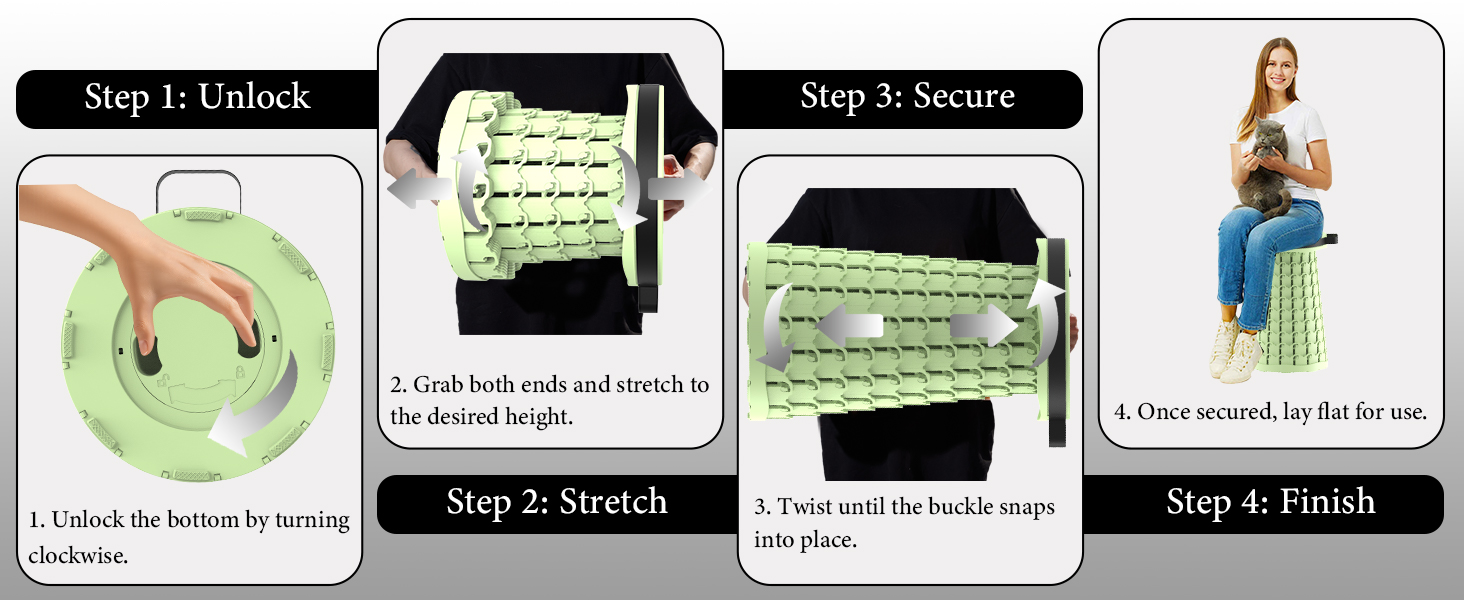 Step 1: Unlock

1. Unlock the bottom by turning clockwise.

2. Grab both ends and stretch to the desired height.

Step 2: Stretch

Step 3: Secure

3. Twist until the buckle snaps into place.

4. Once secured, lay flat for use.

Step 4: Finish