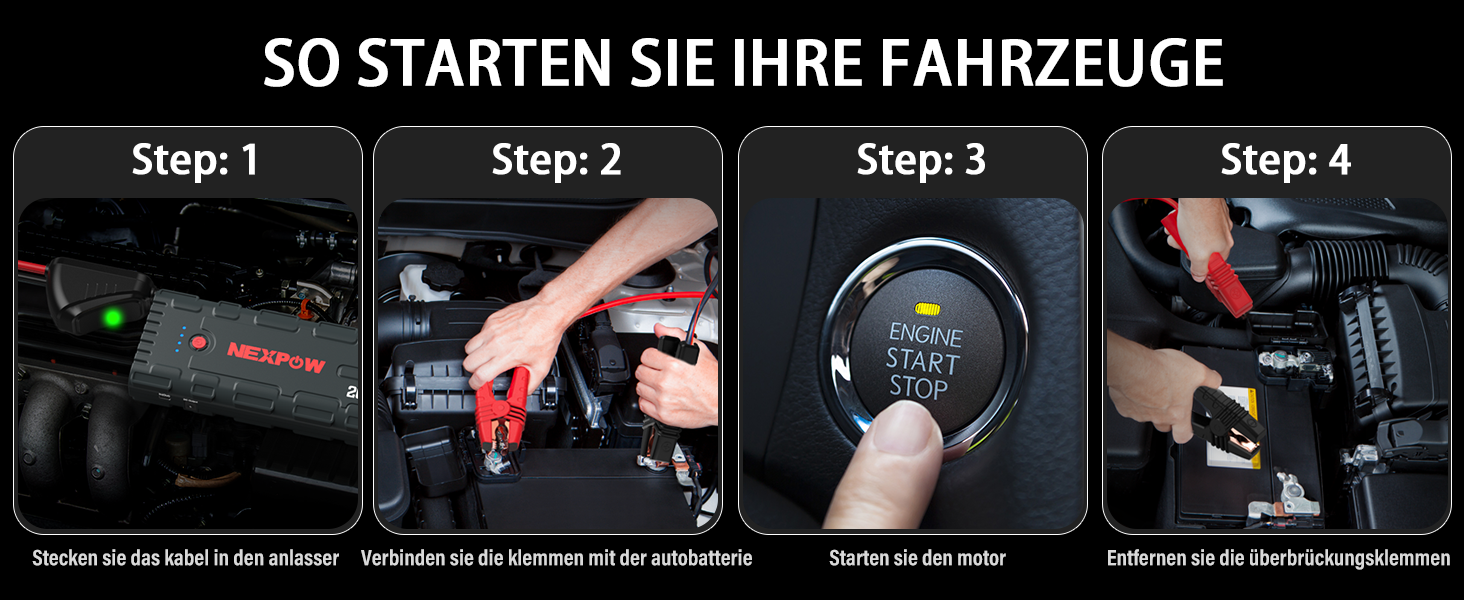 SO STARTEN SIE IHRE FAHRZEUGE

Step: 1

NEXPOW

Stecken sie das kabel in den anlasser

Step: 2

Verbinden sie die klemmen mit der autobatterie

Step: 3

ENGINE
START
STOP

Starten sie den motor

Step: 4

Entfernen sie die überbrückungsklemmen