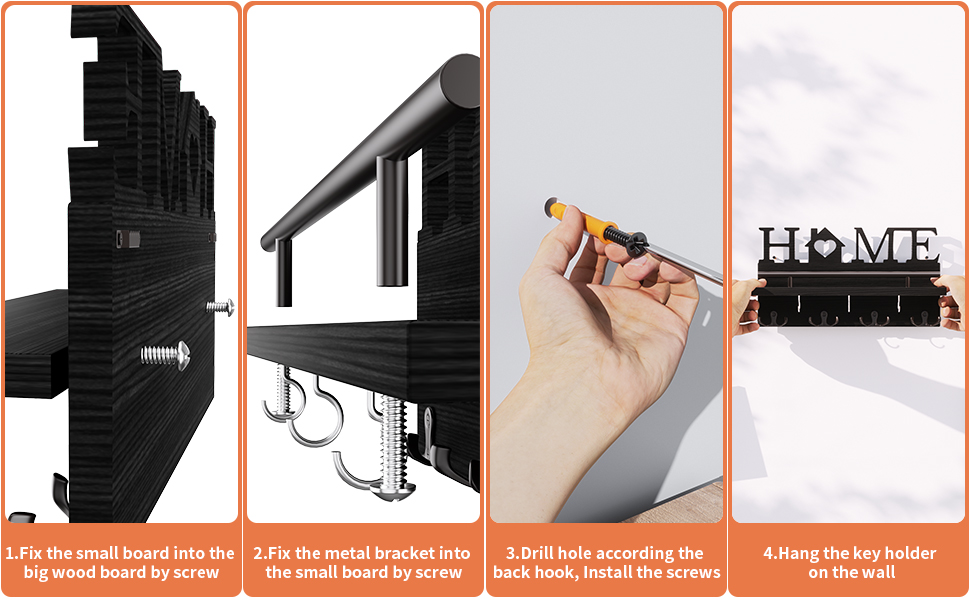 HOME

1.Fix the small board into the big wood board by screw

2.Fix the metal bracket into the small board by screw

3.Drill hole according the back hook, Install the screws

4.Hang the key holder on the wall