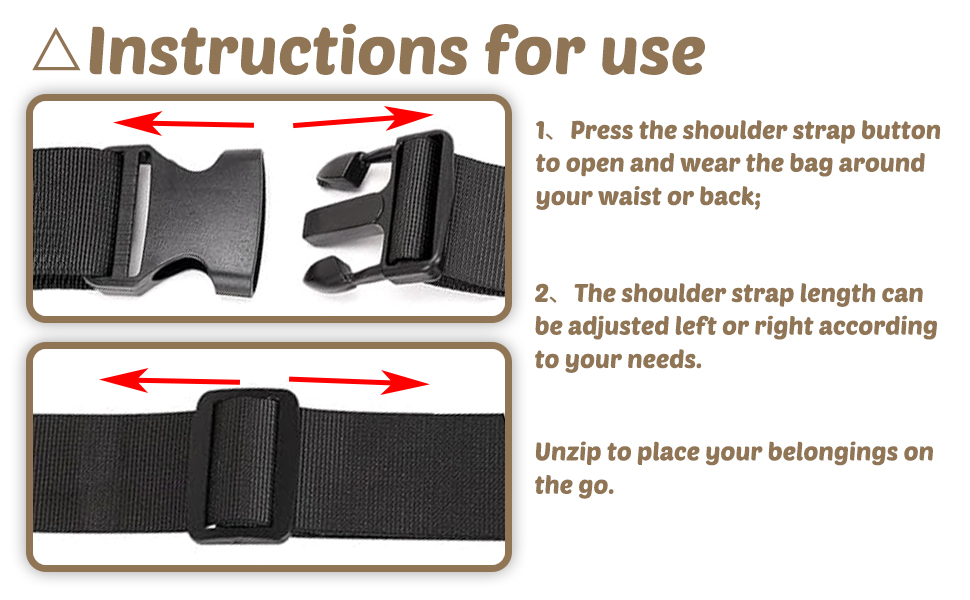 △Instructions for use

1、Press the shoulder strap button to open and wear the bag around your waist or back;

2、The shoulder strap length can be adjusted left or right according to your needs.

Unzip to place your belongings on the go.